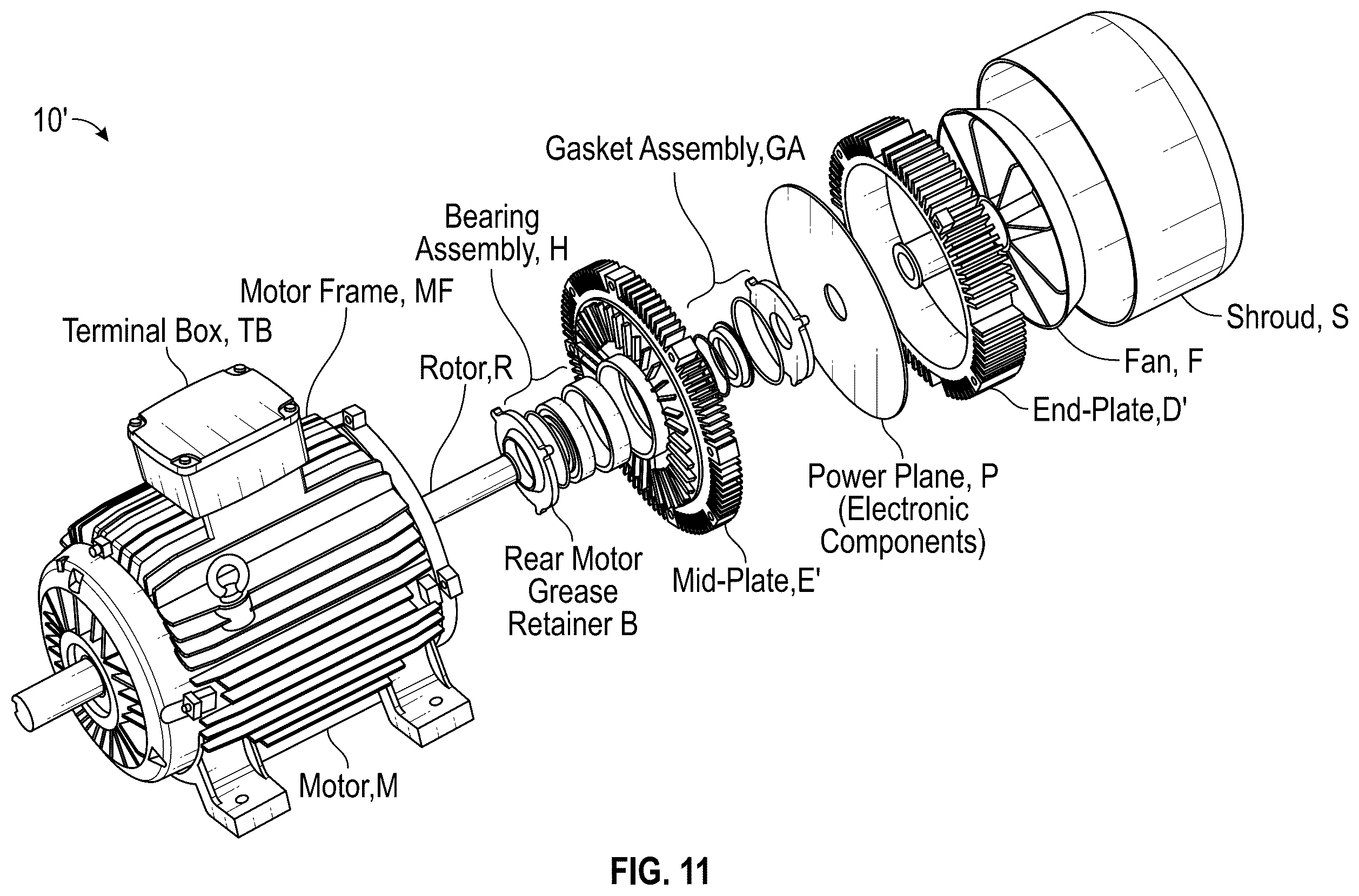 10'

Gasket Assembly,GA

Bearing Assembly, H

Motor Frame, MF

Terminal Box, TB

Rotor,R

Shroud, S

Fan, F

End-Plate,D'

Power Plane, P (Electronic Components)

Rear Motor Grease Retainer B

Mid-Plate,E'

Motor,M

FIG. 11