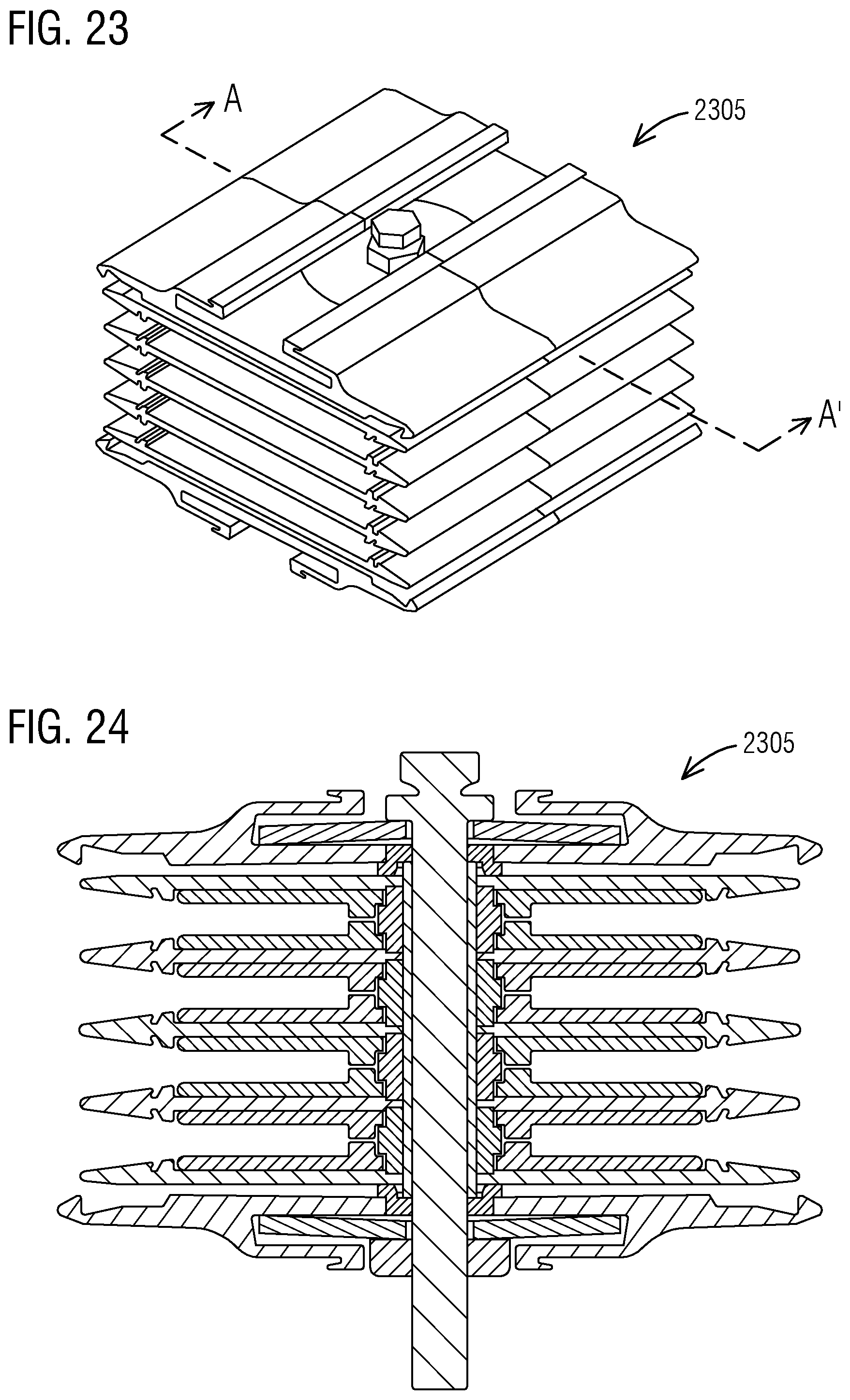 FIG. 23

A

2305

A'

FIG. 24

2305