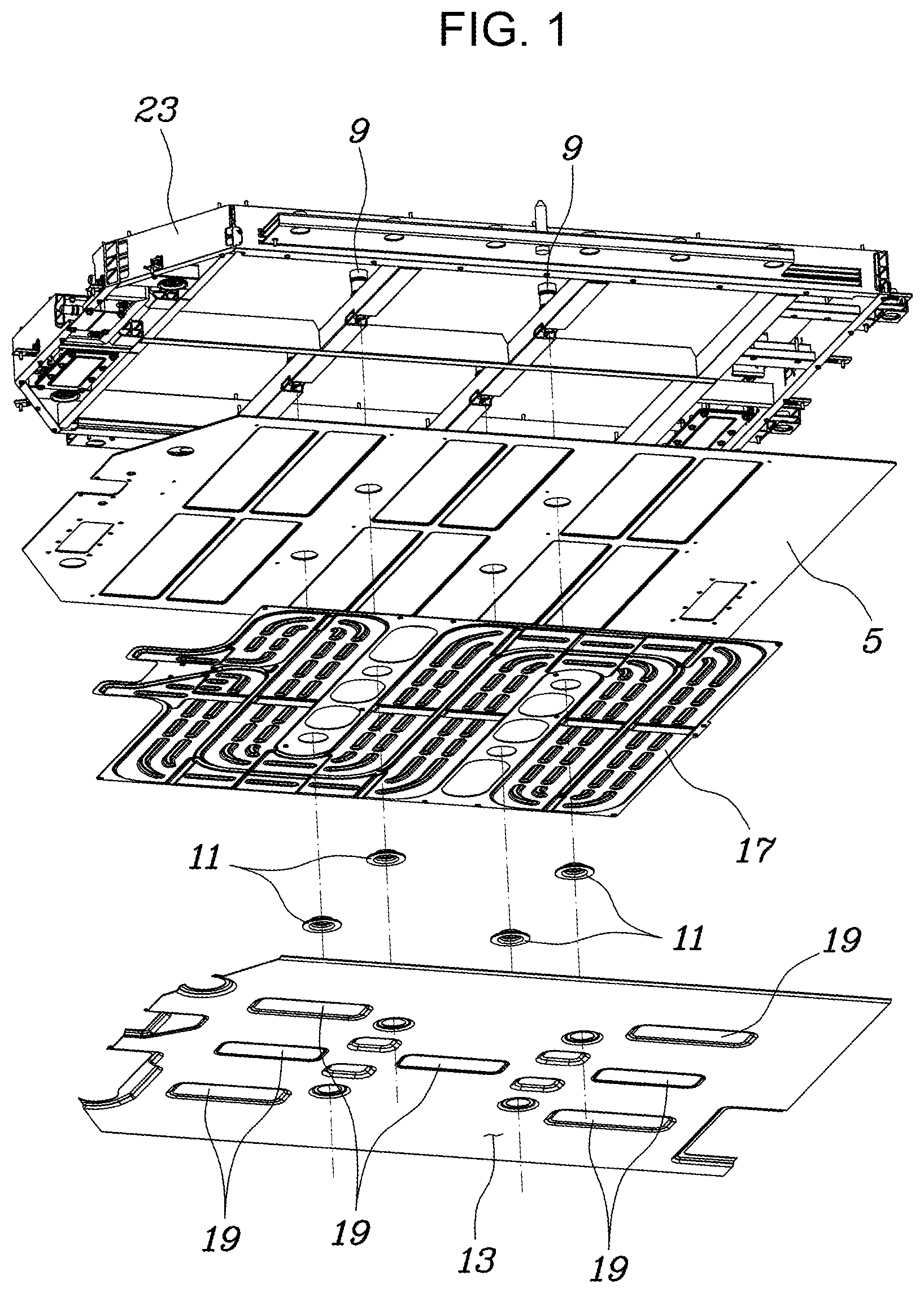 FIG. 1

23
9
9
5
17
11
11
19
19
19
13
19