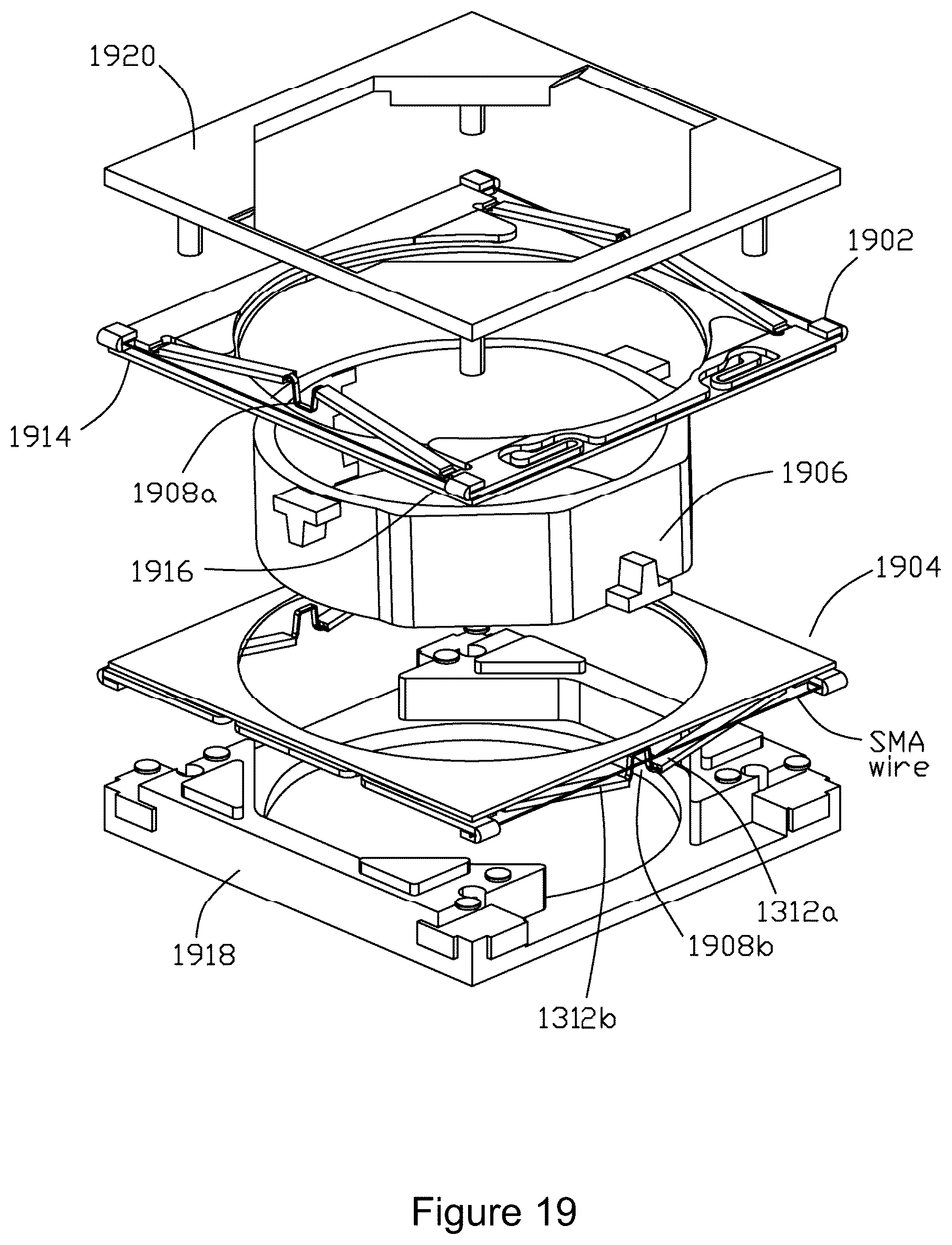 1920

1902

1914

1908a

1906

1916

1904

SMA wire

1312a

1908b

1918

1312b

Figure 19