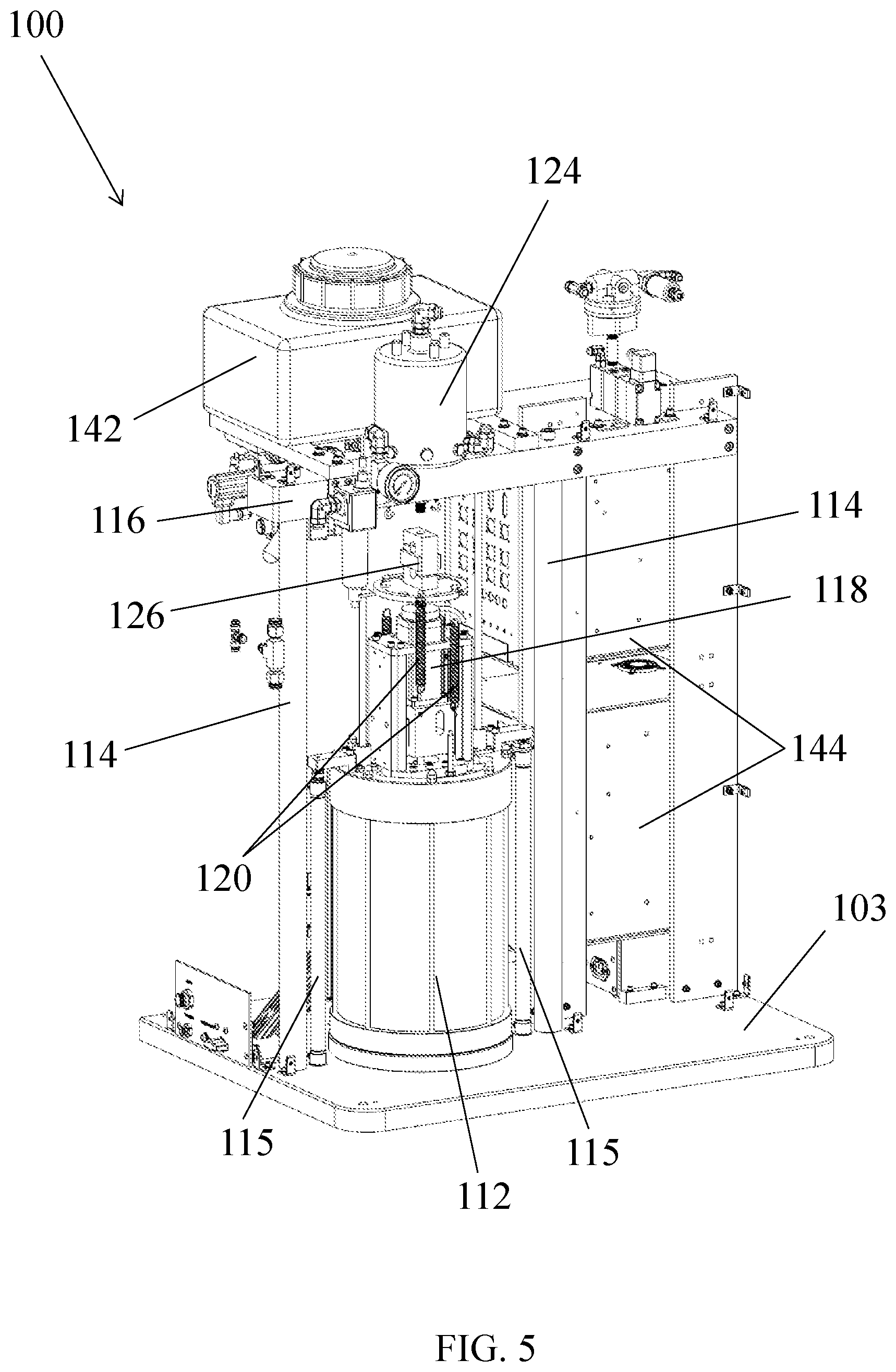 100

124

142

116

114

126

118

114

144

120

103

115

112

115

FIG. 5