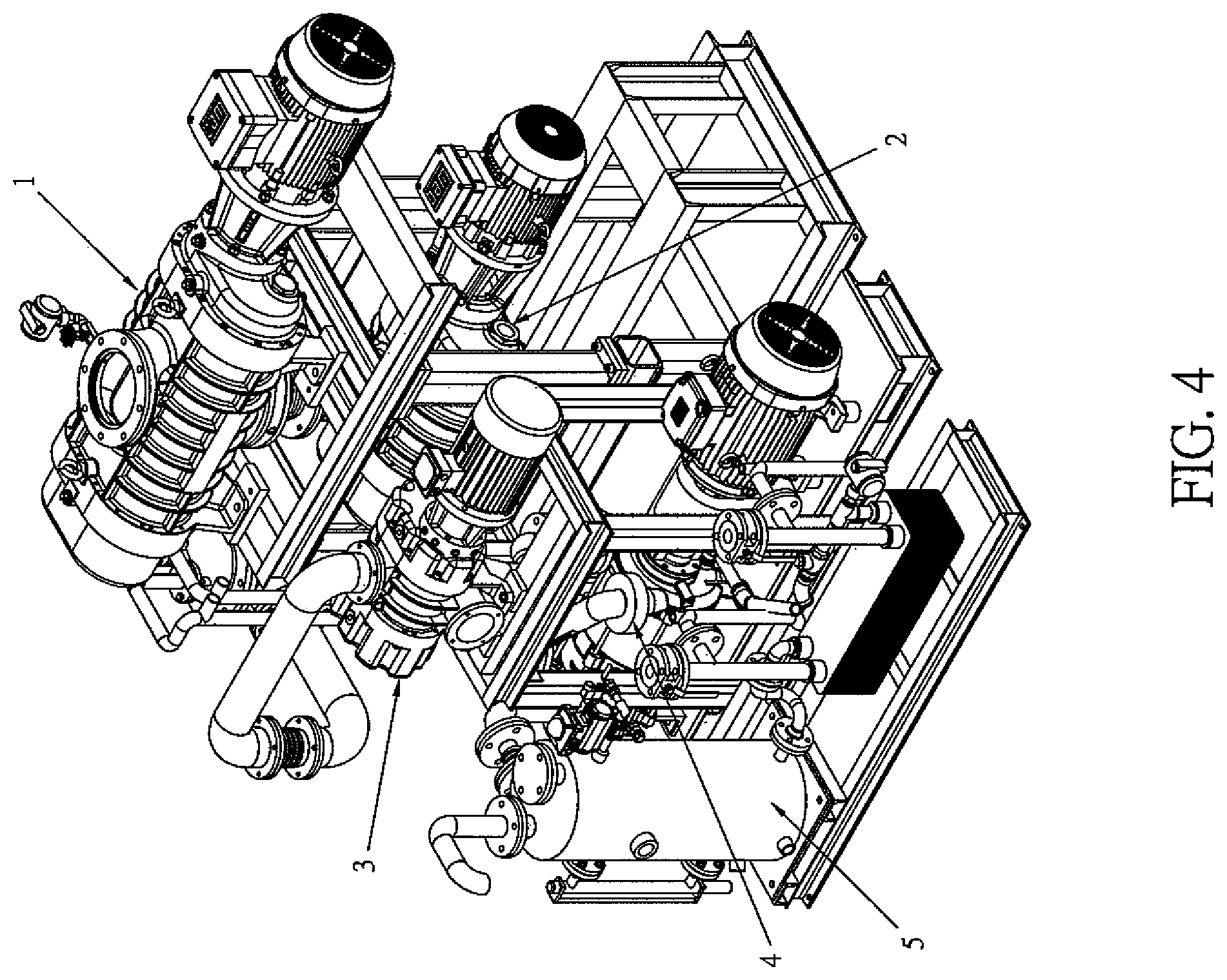 1
2
3
4
5
FIG. 4