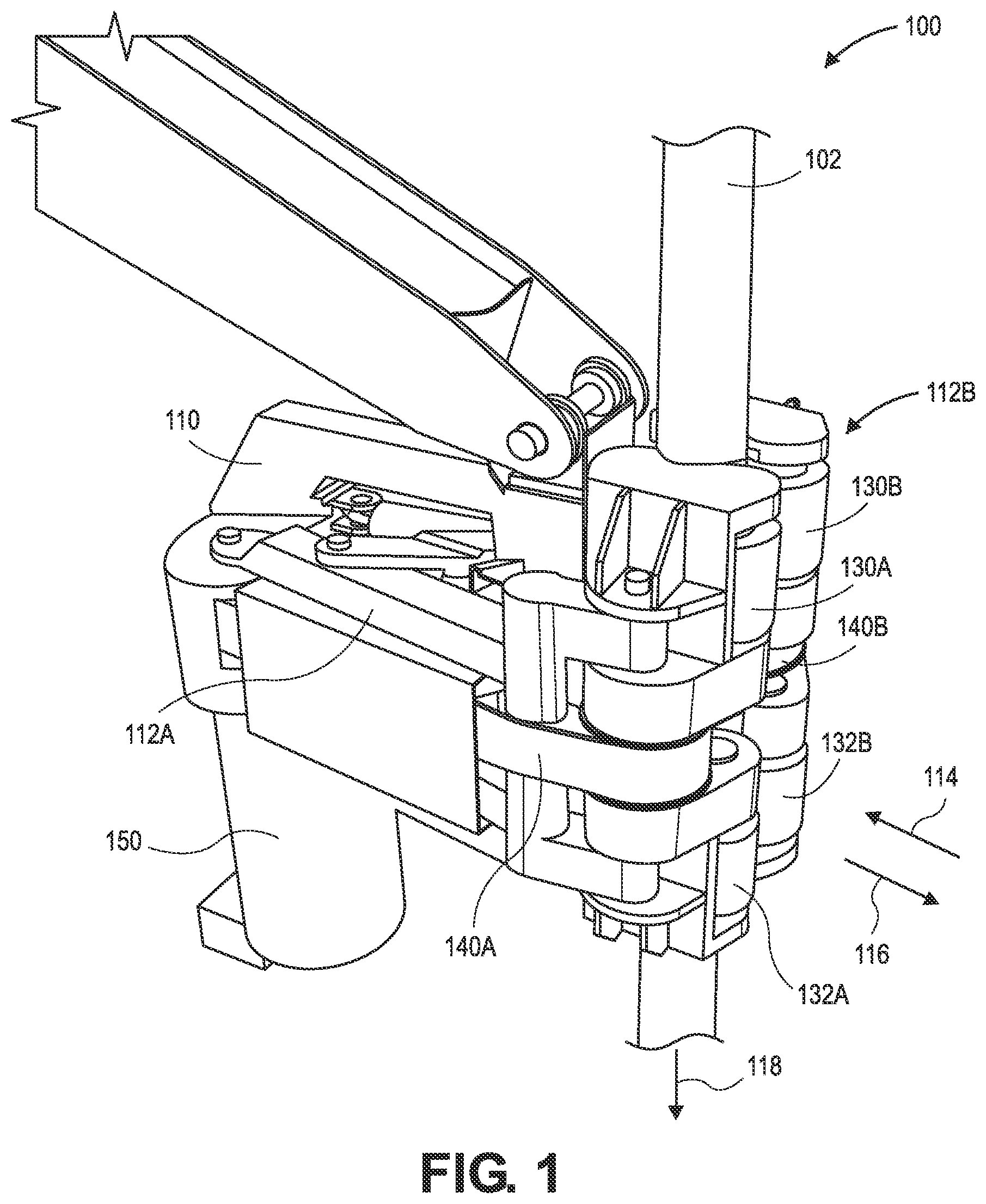 100

102

112B

110

130B

130A

140B

112A

132B

114

150

140A

116

132A

118

FIG. 1