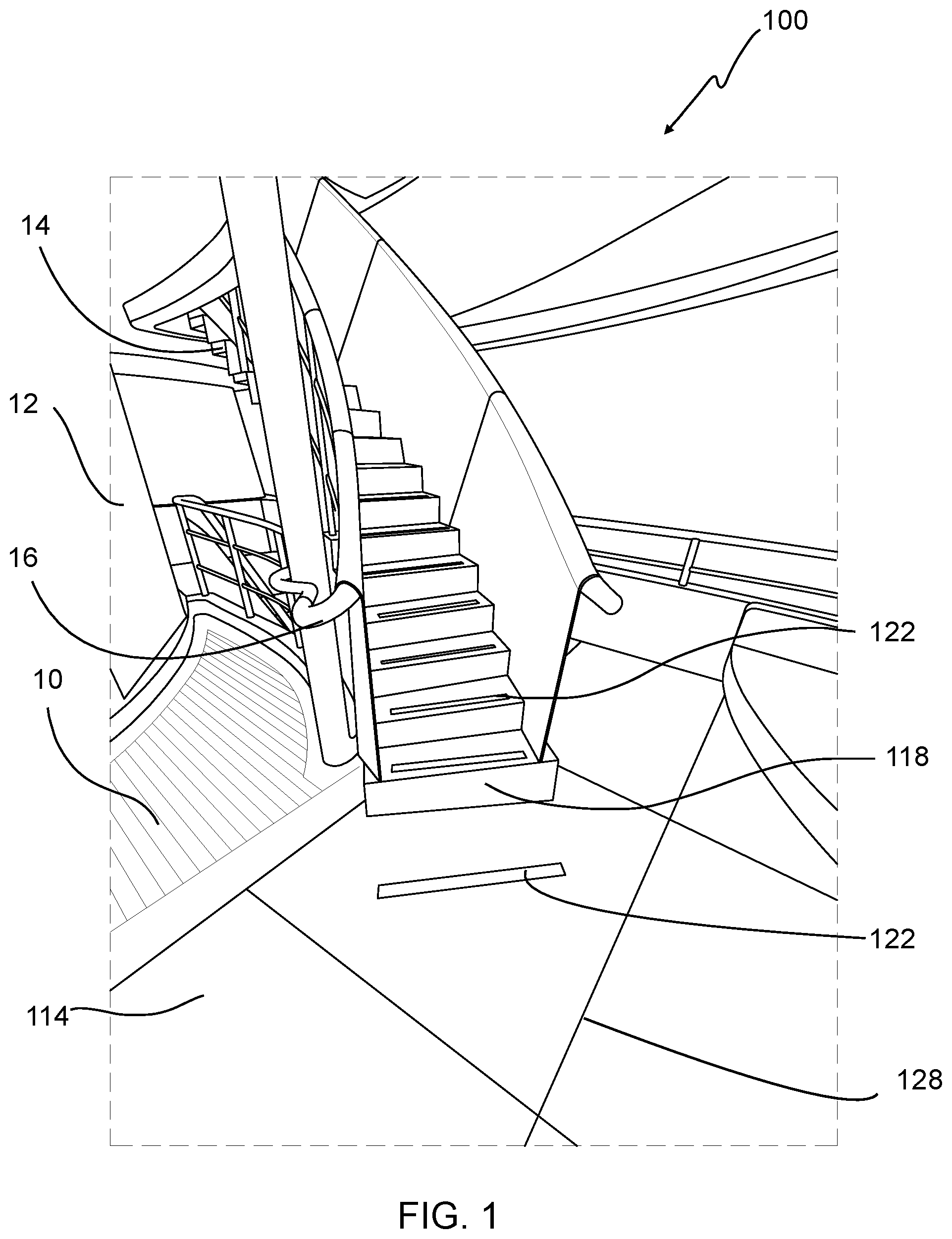 100

14

12

16

10

122

118

122

114

128

FIG. 1