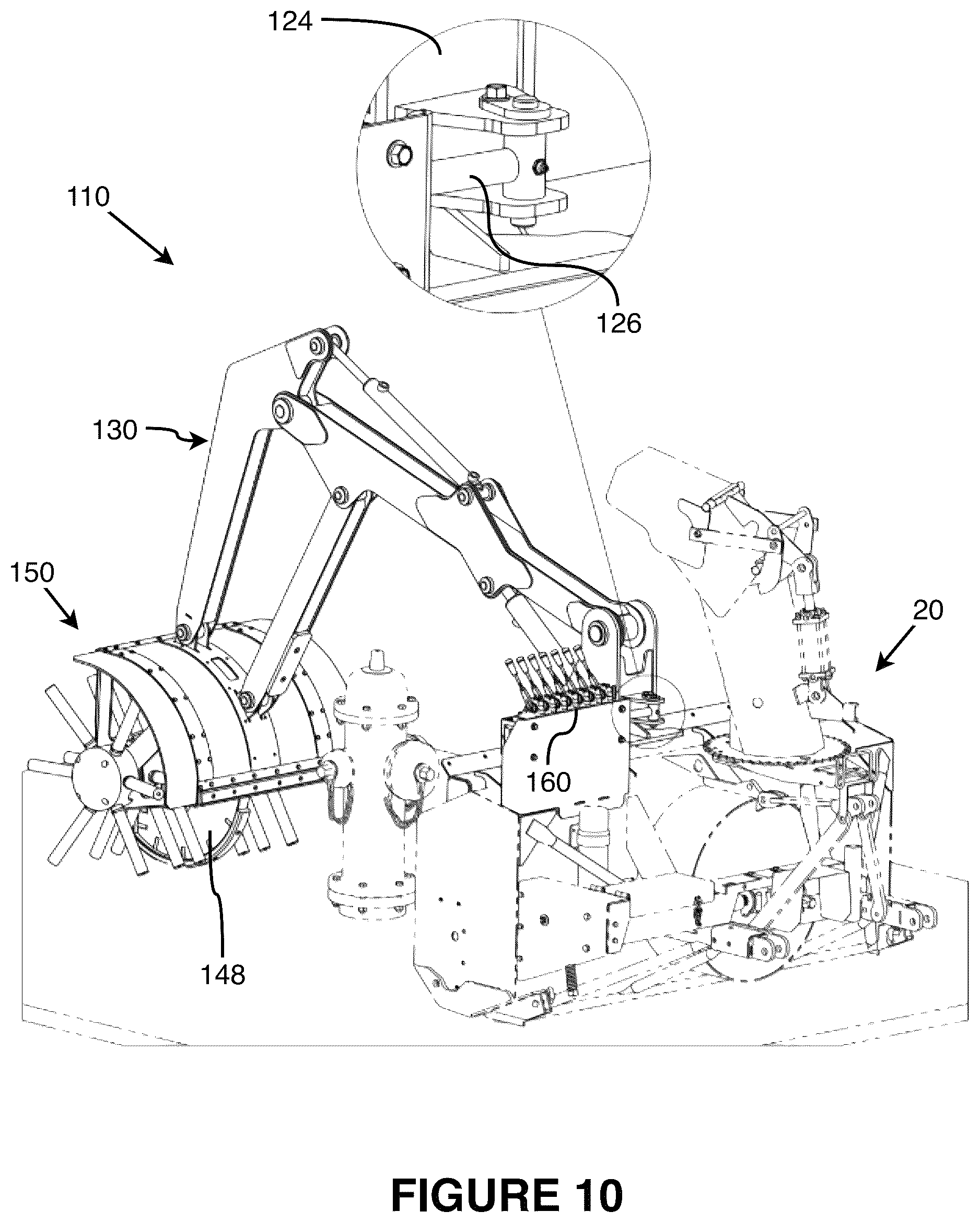 124

110

126

130

150

20

160

148

FIGURE 10