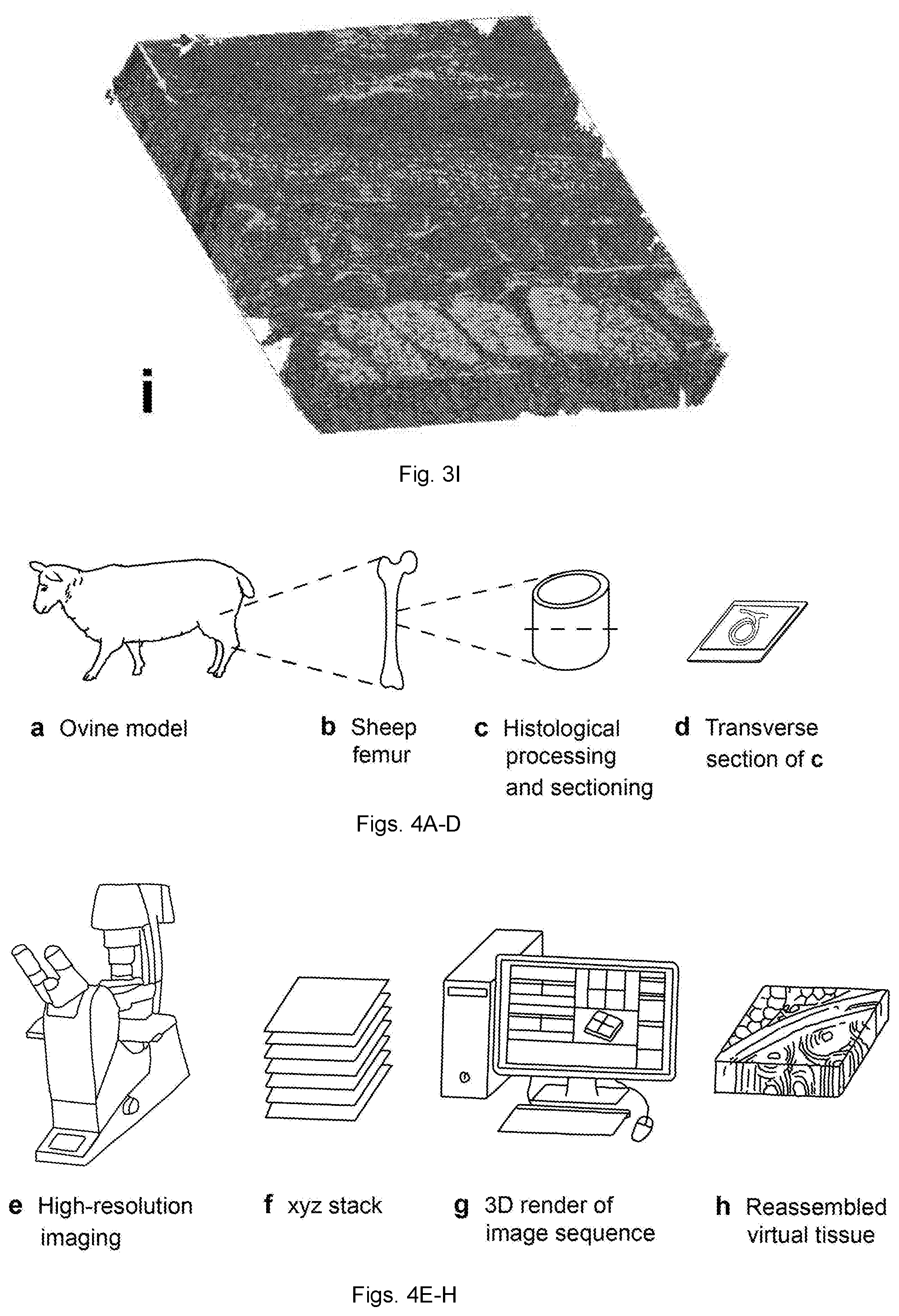 i

Fig. 3I

a Ovine model

b Sheep femur

c Histological processing and sectioning

d Transverse section of c

Figs. 4A-D

e High-resolution imaging

f xyz stack

g 3D render of image sequence

h Reassembled virtual tissue

Figs. 4E-H