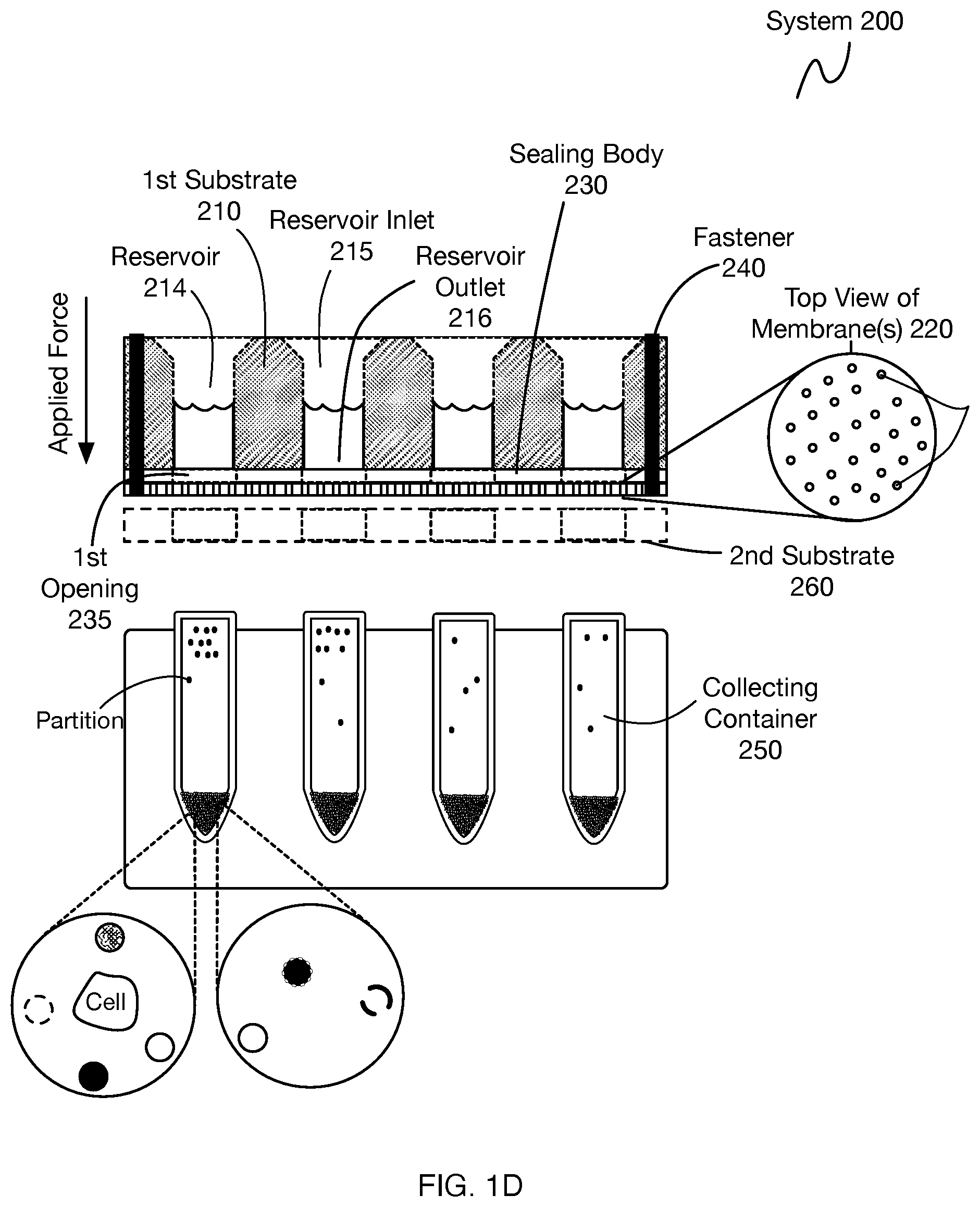 System 200

Sealing Body 230

1st Substrate 210

Reservoir Inlet 215

Fastener 240

Reservoir 214

Reservoir Outlet 216

Top View of Membrane(s) 220

Applied Force

1st Opening 235

2nd Substrate 260

Partition

Collecting Container 250

Cell

FIG. 1D