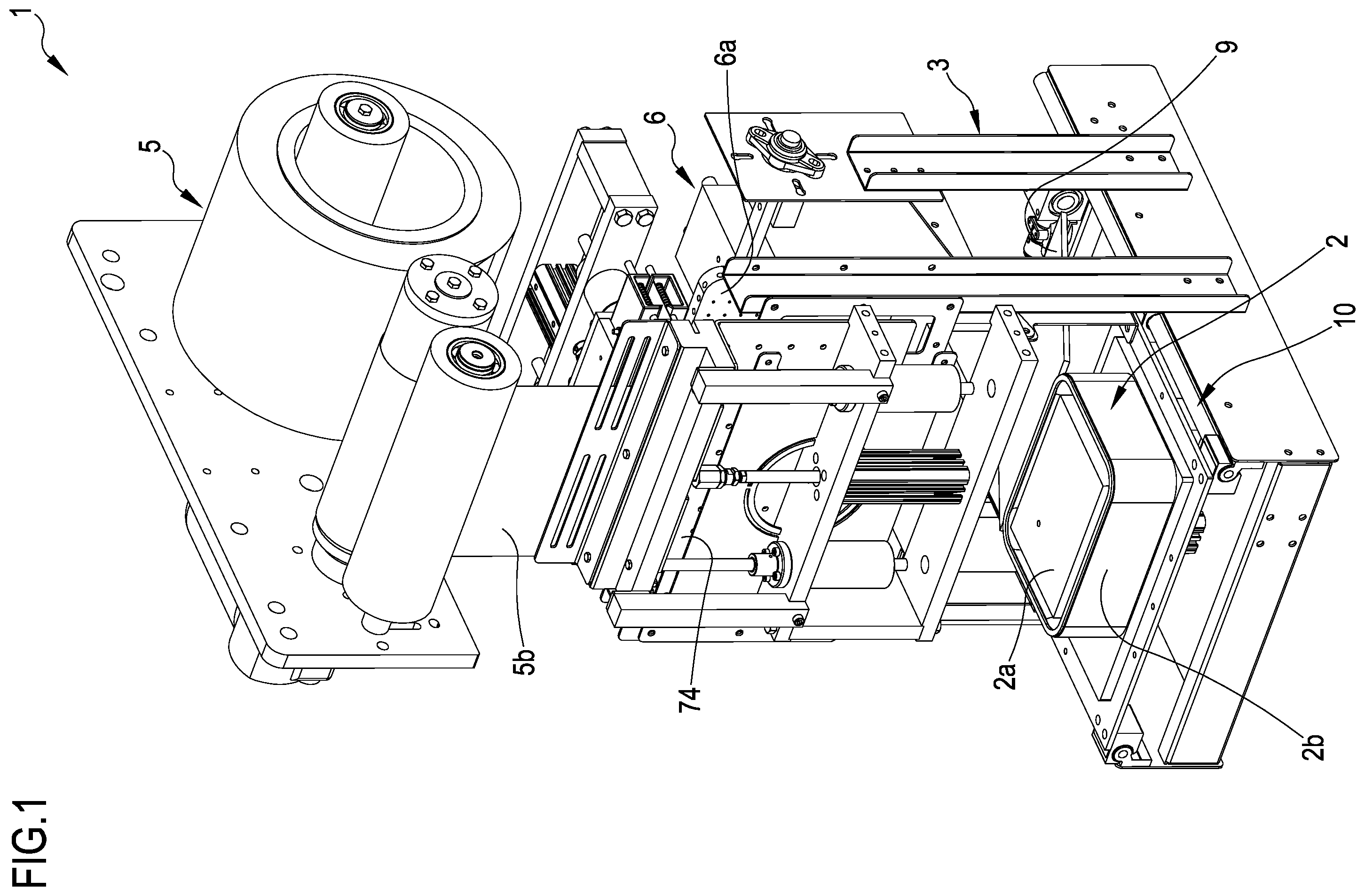 FIG.1

1

5

6

6a

3

9

2

10

5b

74

2a

2b