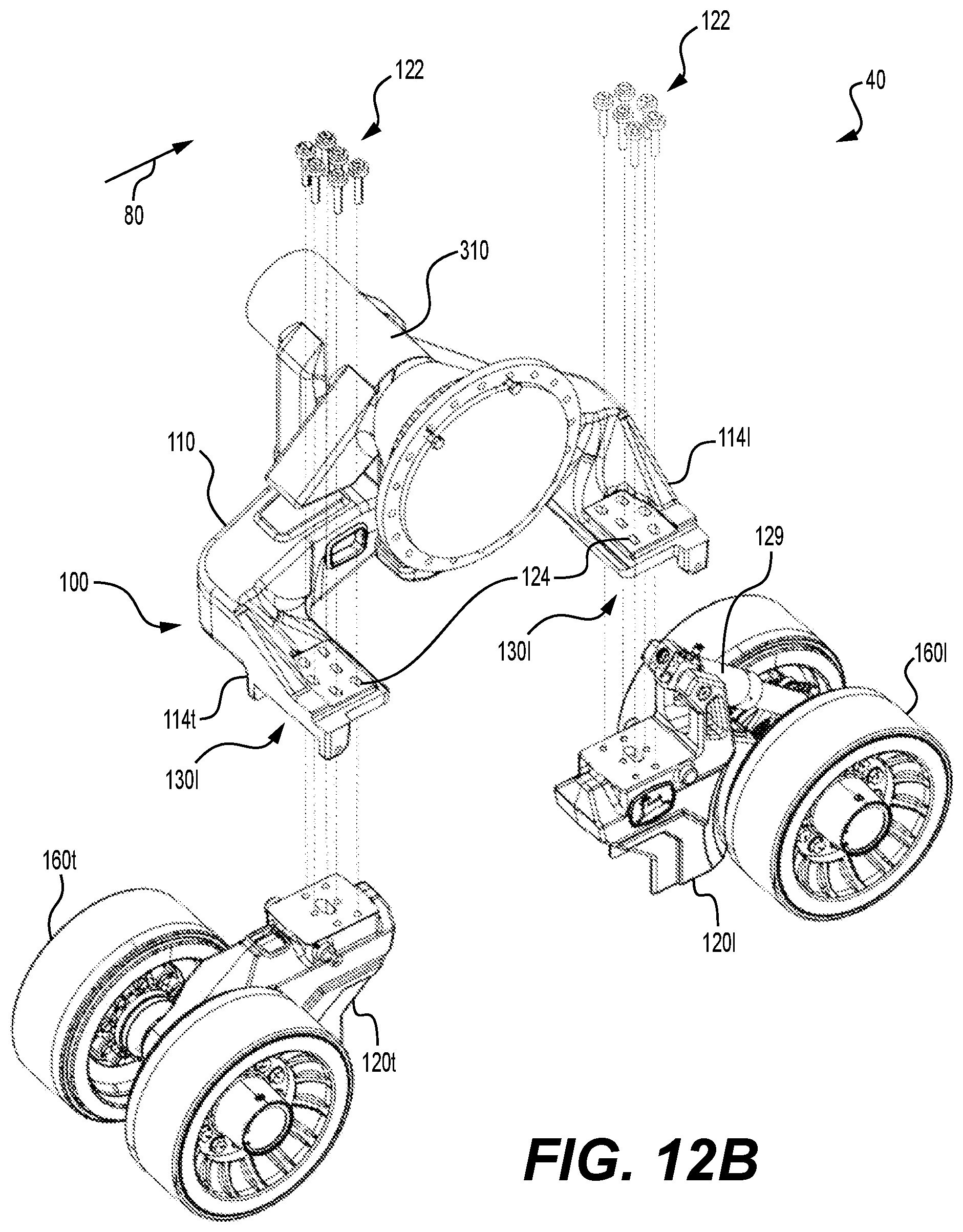 122

122

40

80

310

110

114l

129

100

124

130l

160l

114t

130l

160t

120l

120t

FIG. 12B