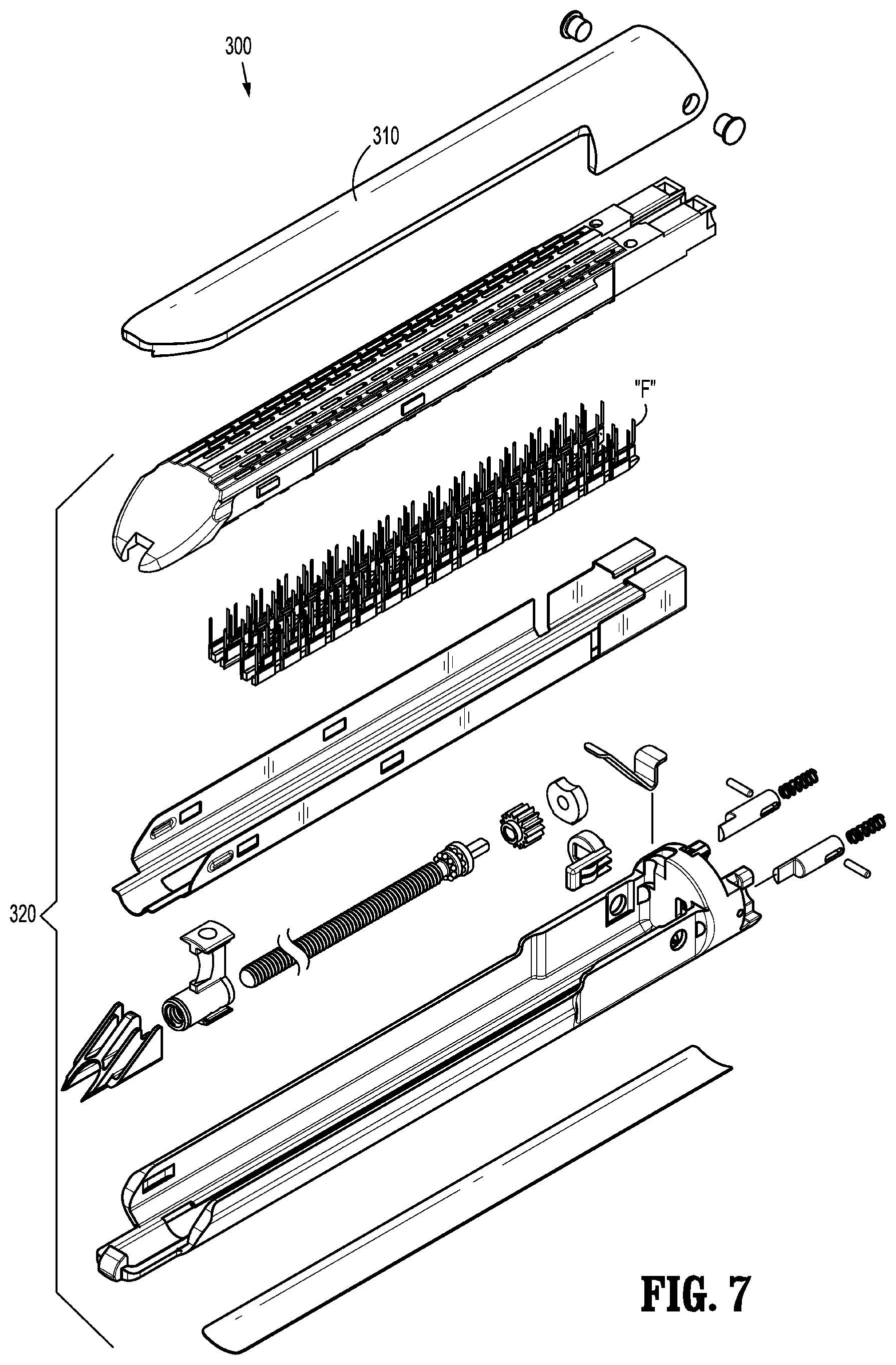 300

310

"F"

320

FIG. 7