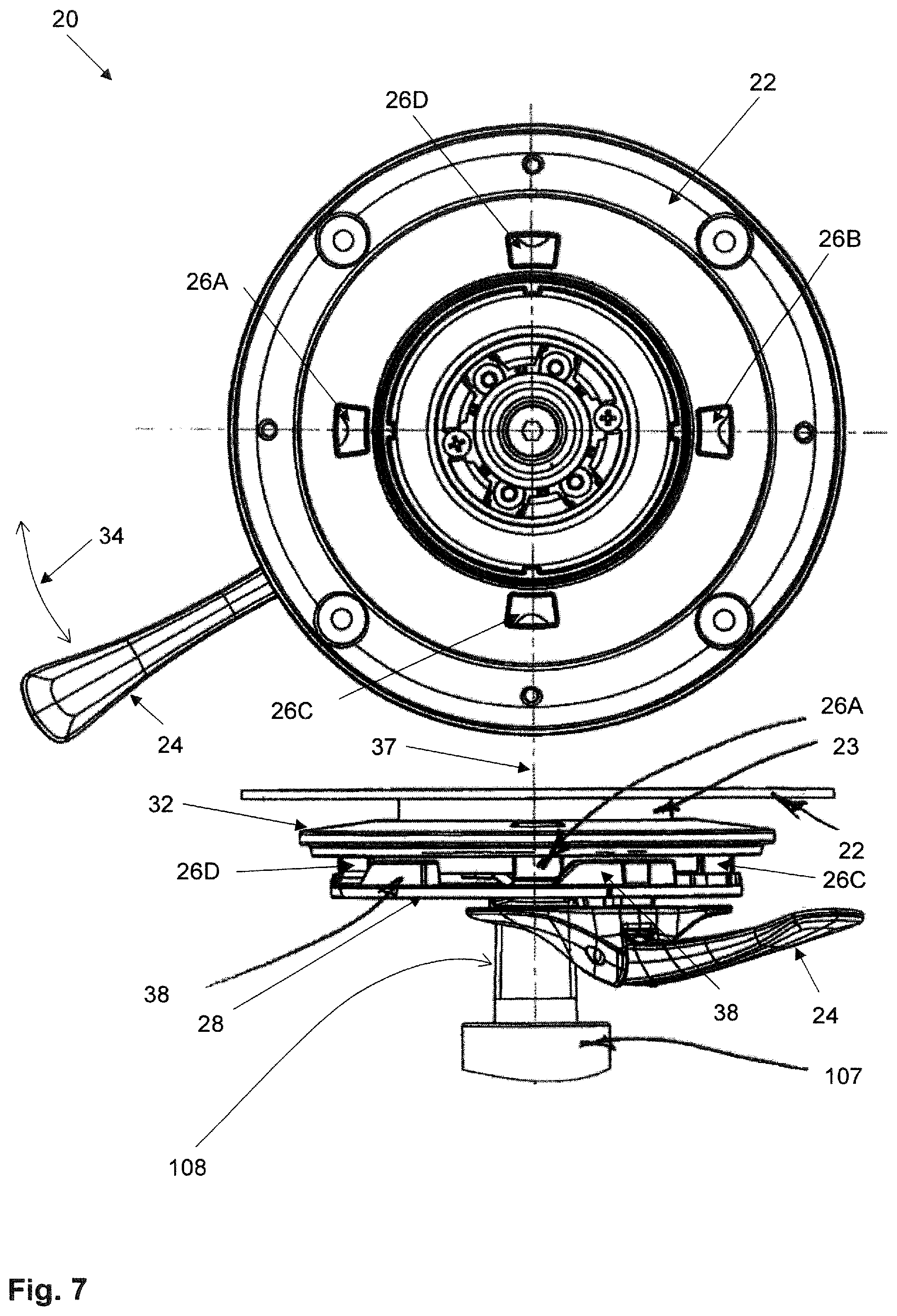 20
22
26D
26B
26A
34
26C
24
26A
37
23
32
22
26D
26C
38
28
38
24
107
108
Fig. 7