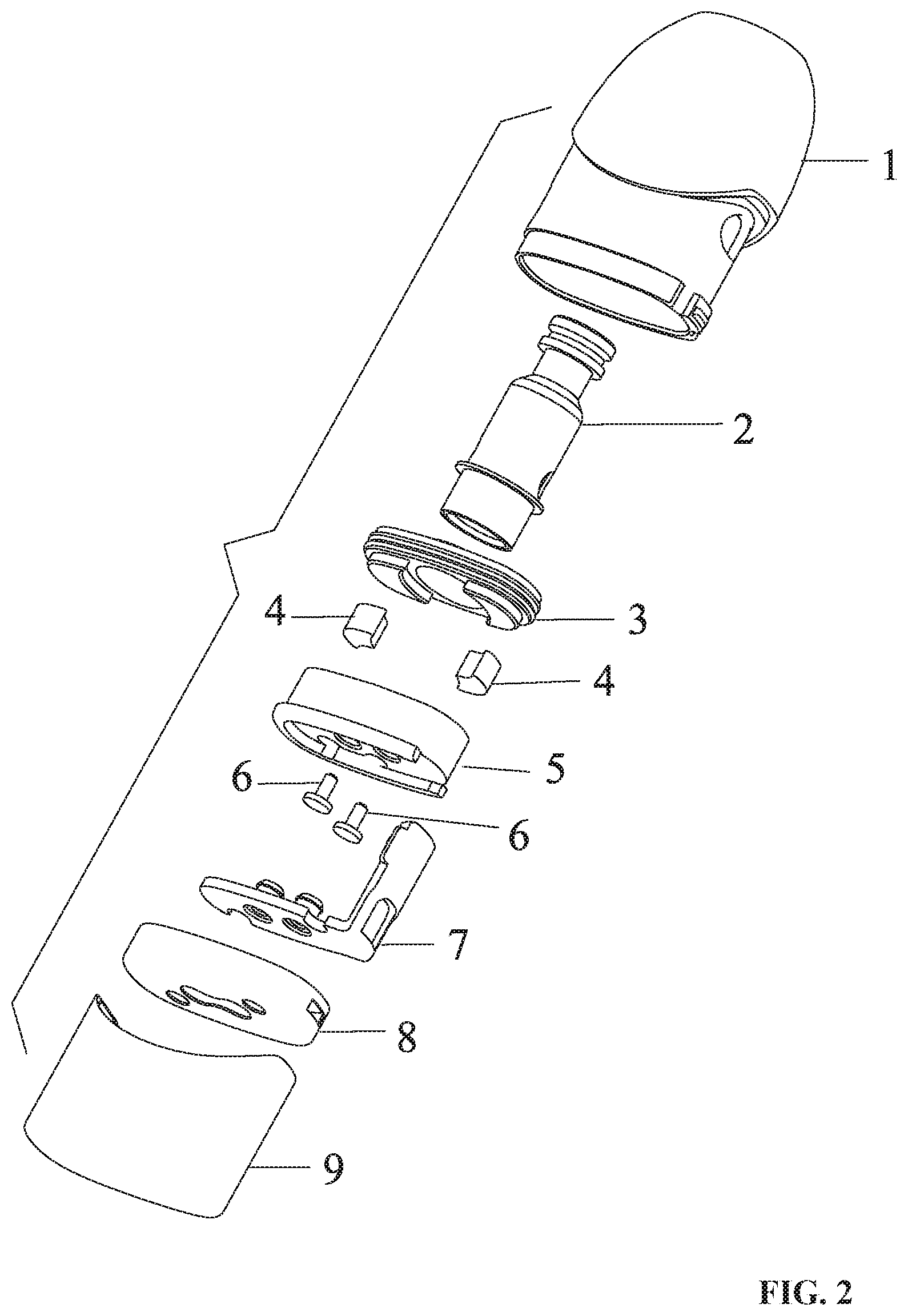 1
2
4
3
4
5
6
6
7
8
9
FIG. 2