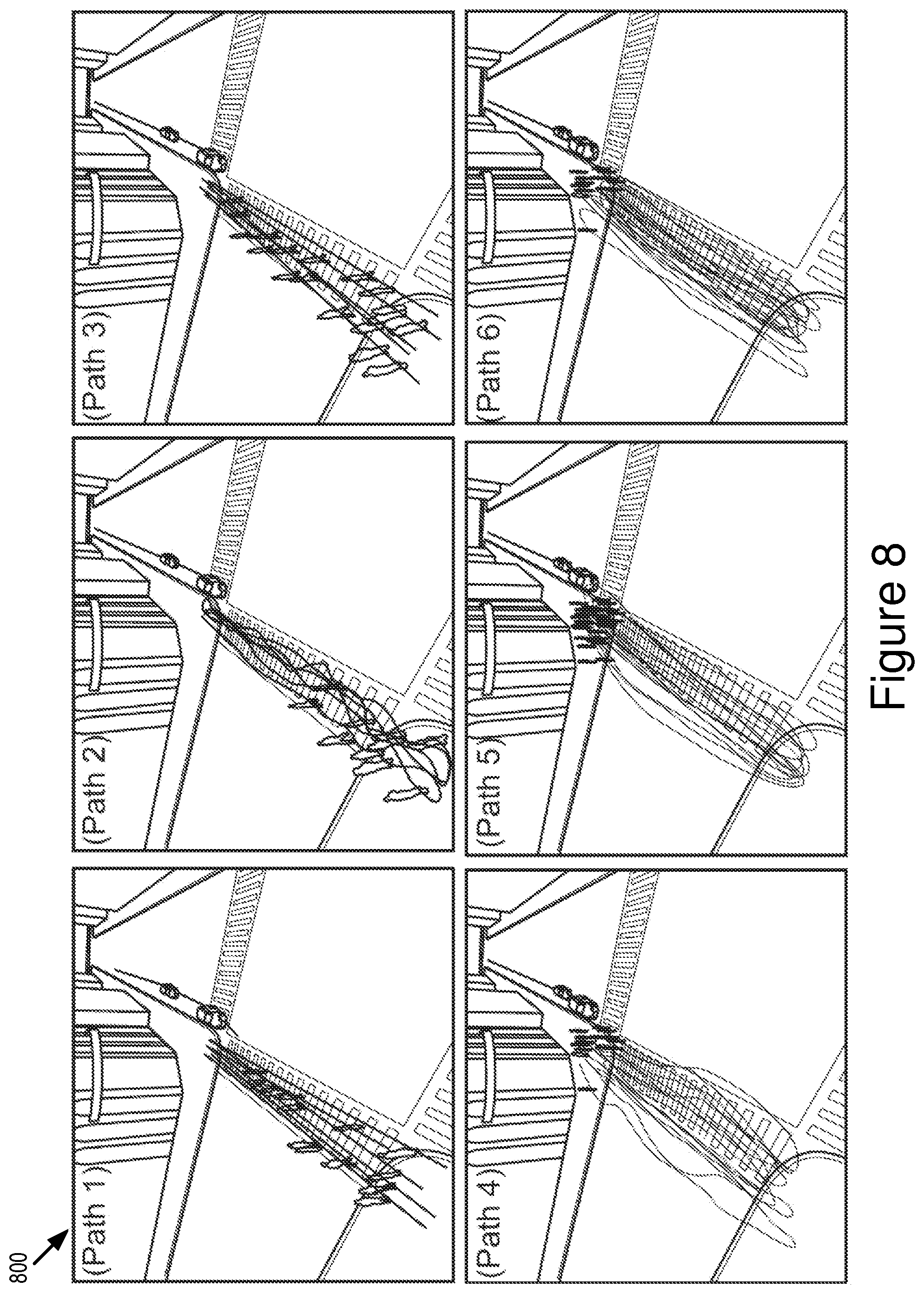 800

(Path 1)

(Path 2)

(Path 3)

(Path 4)

(Path 5)

(Path 6)

Figure 8