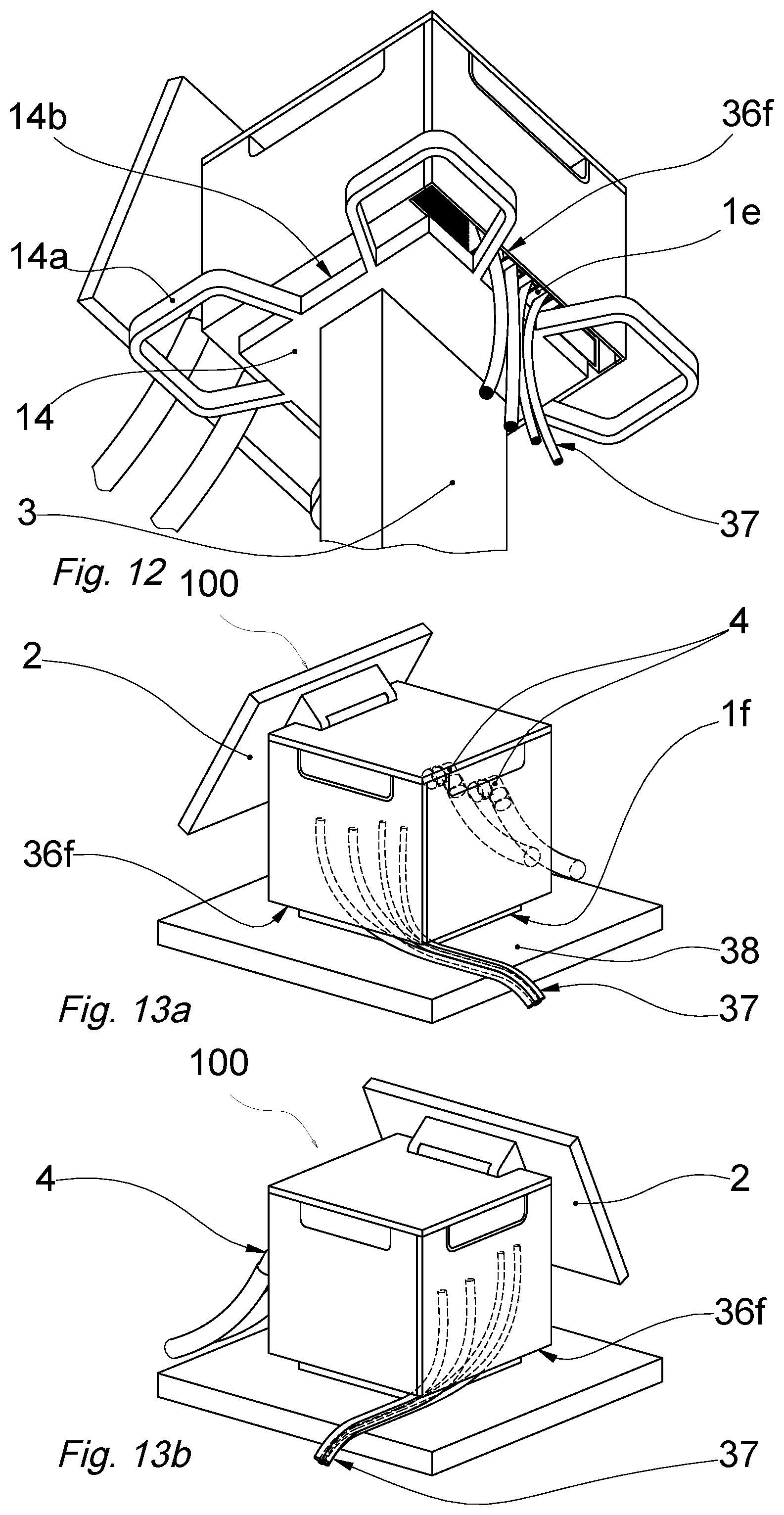 14b
36f
1e
14a
14
3
37
Fig. 12
100
2
4
1f
36f
38
37
Fig. 13a
100
4
2
36f
Fig. 13b
37