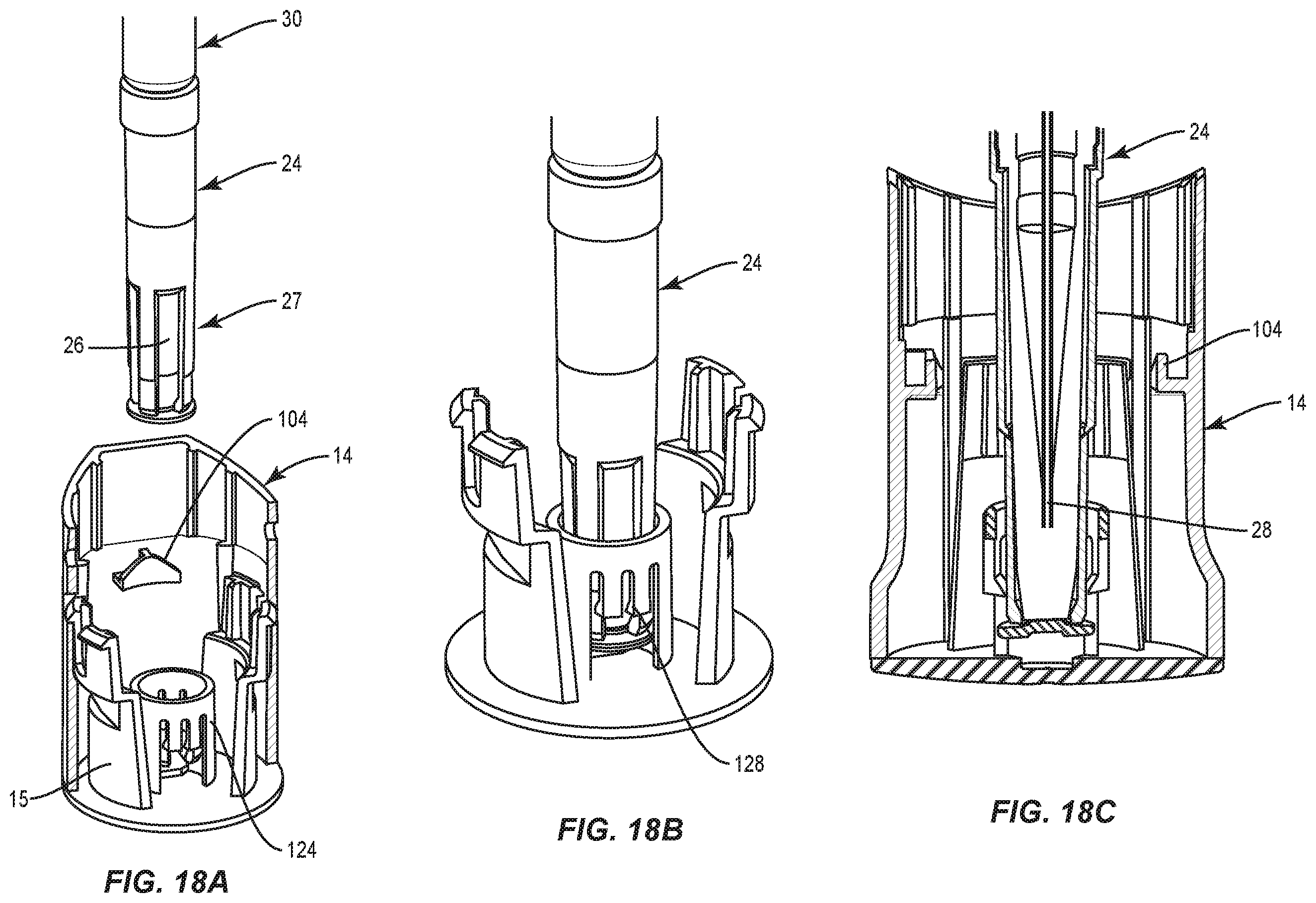 30
24
27
26
104
14
15
124
FIG. 18A
24
128
FIG. 18B
24
104
14
28
FIG. 18C