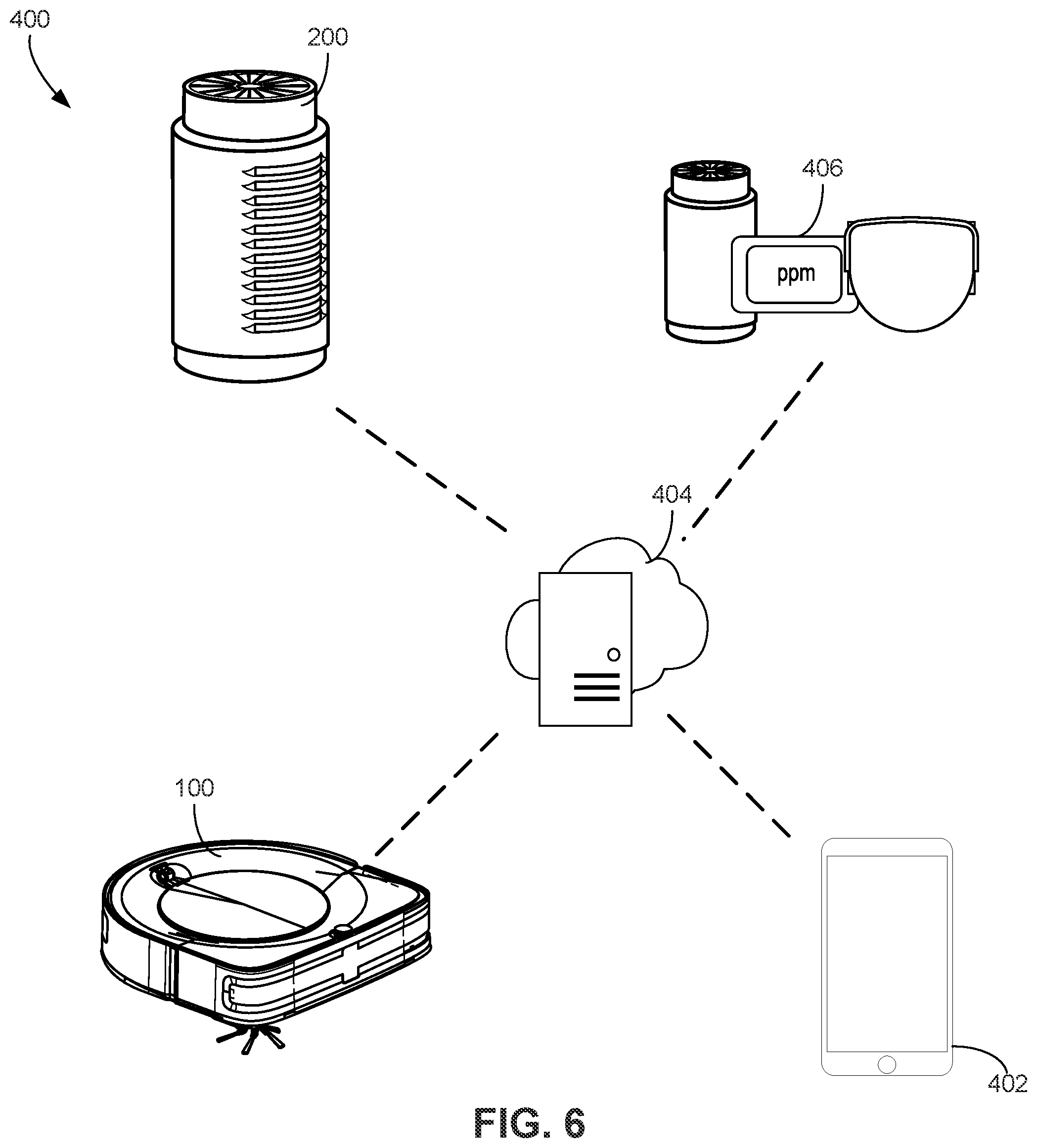 400

200

406

ppm

404

100

402

FIG. 6