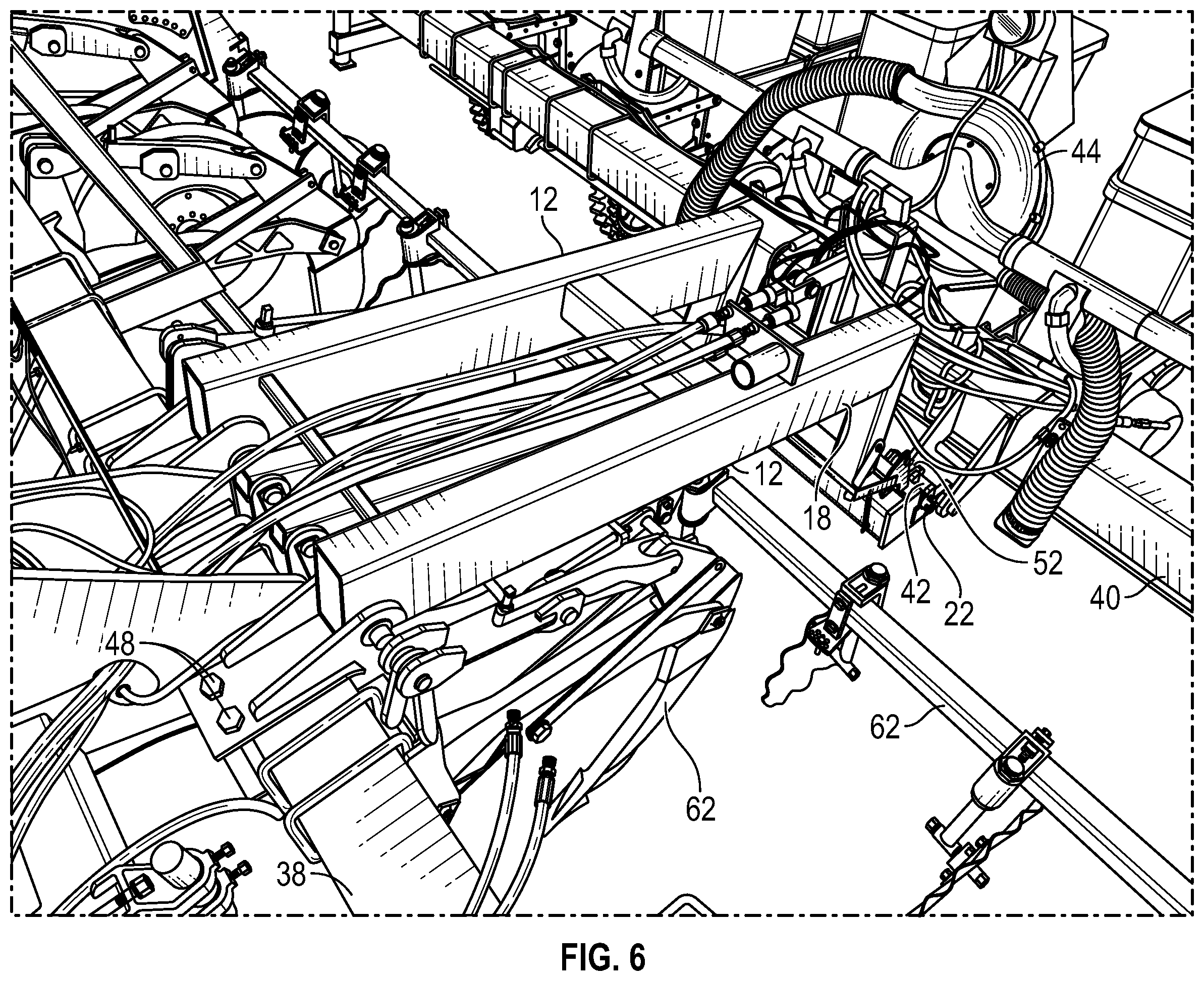 44

12

12

18

52

42

22

40

48

62

62

38

FIG. 6