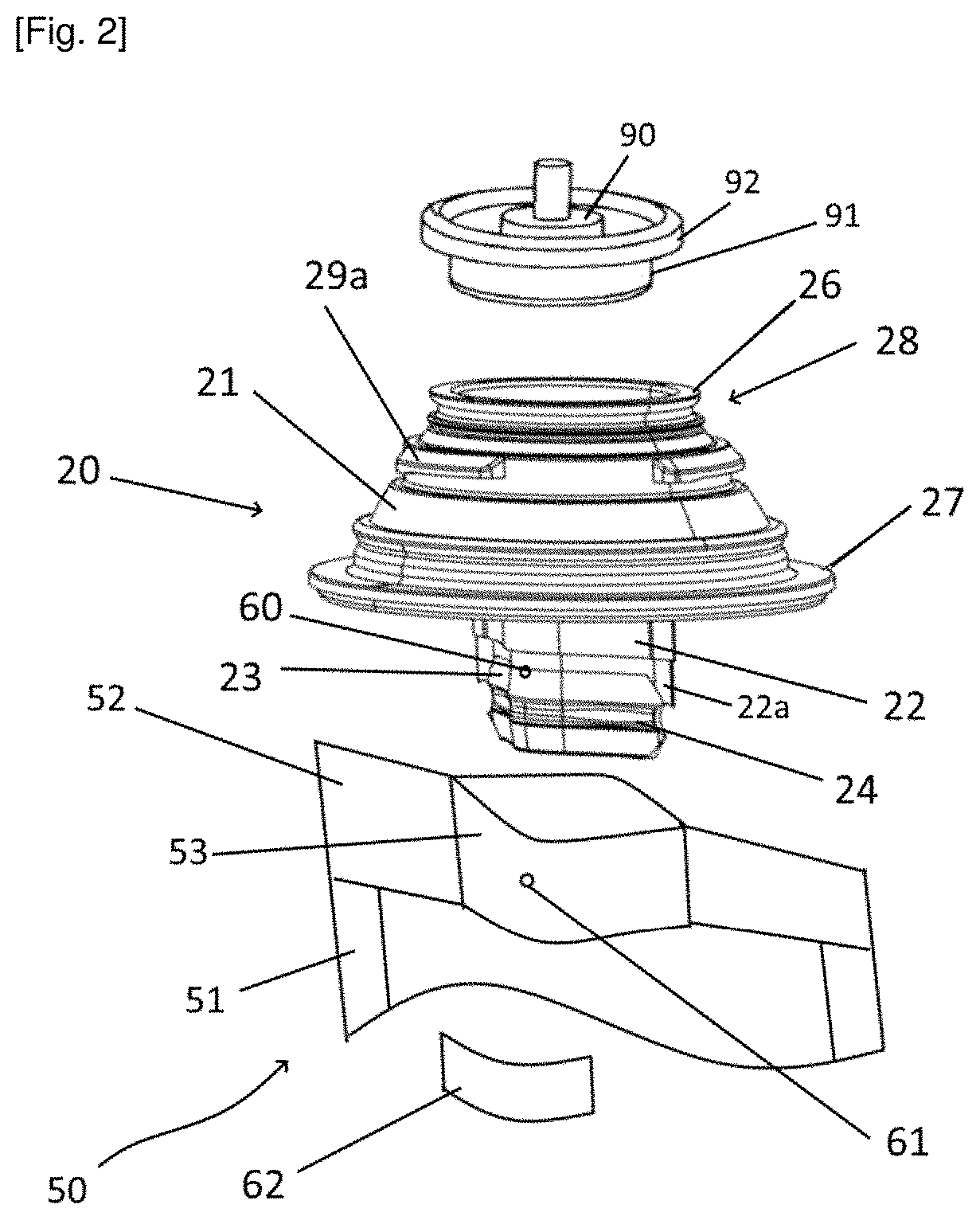 [Fig. 2]

90
92
91
29a
26
28
21
20
27
60
23
22
22a
52
24
53
51
61
50
62