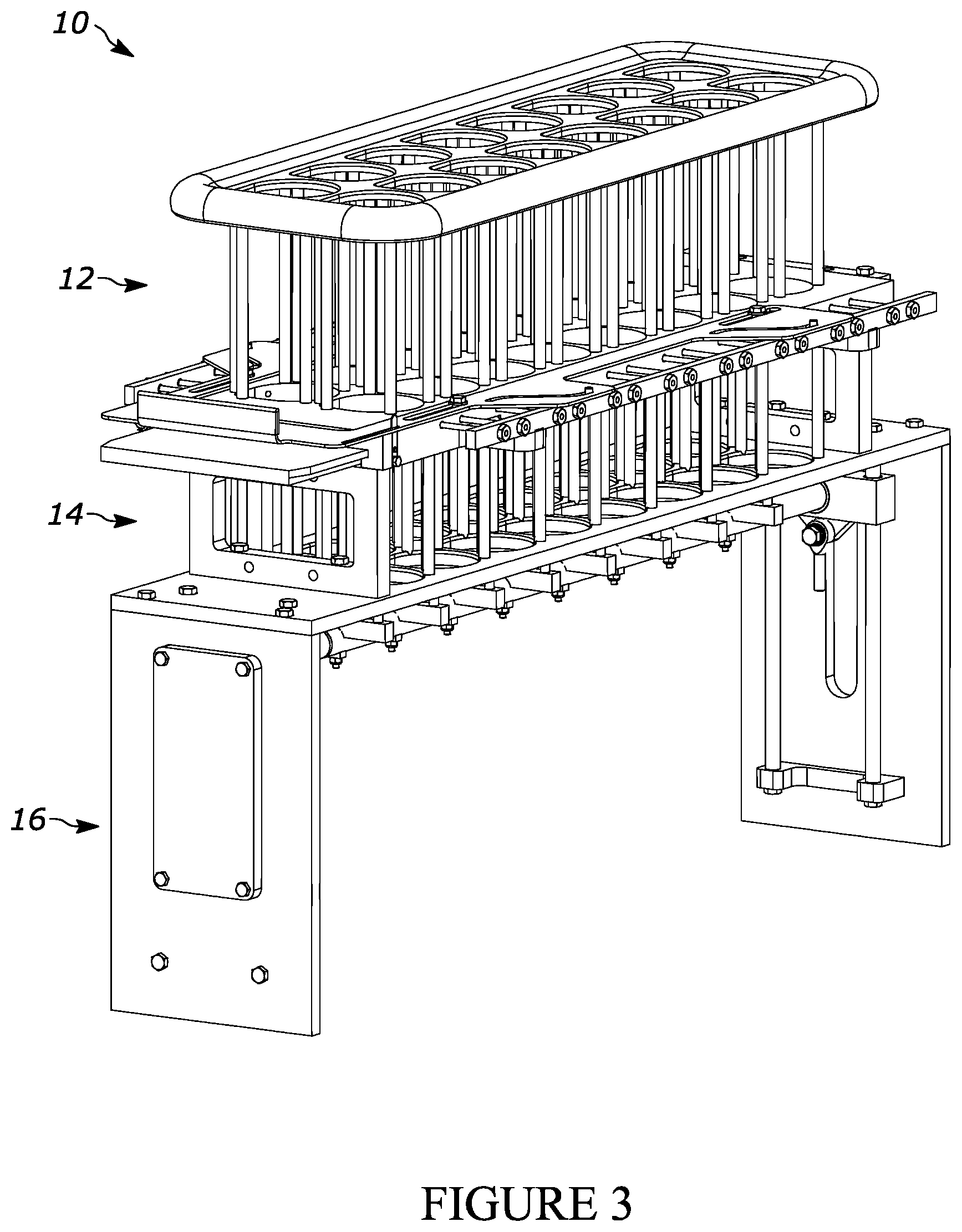 10

12

14

16

FIGURE 3