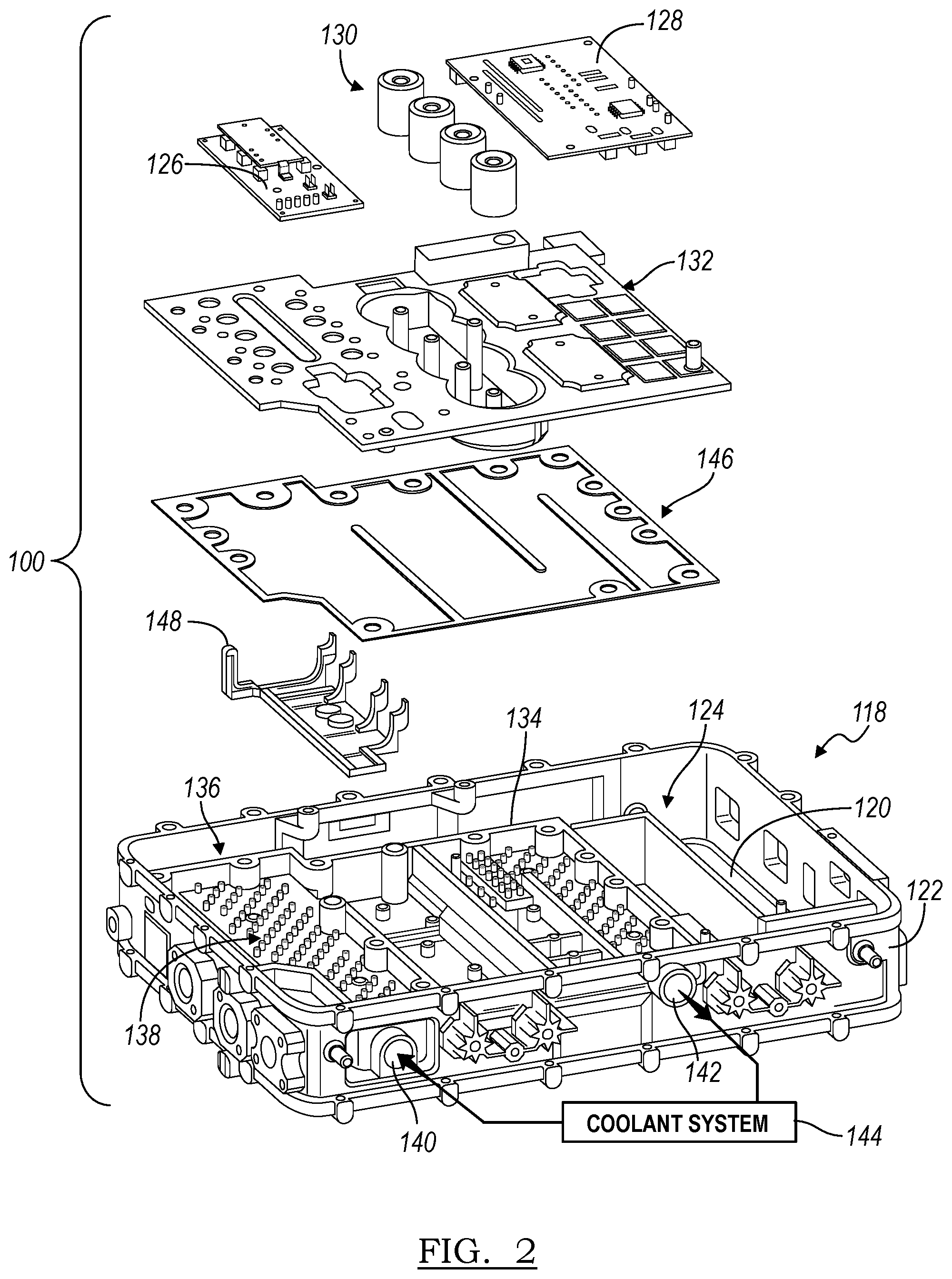 130
128
126
132
146
100
148
134
124
118
136
120
122
138
142
140
COOLANT SYSTEM
144
FIG. 2