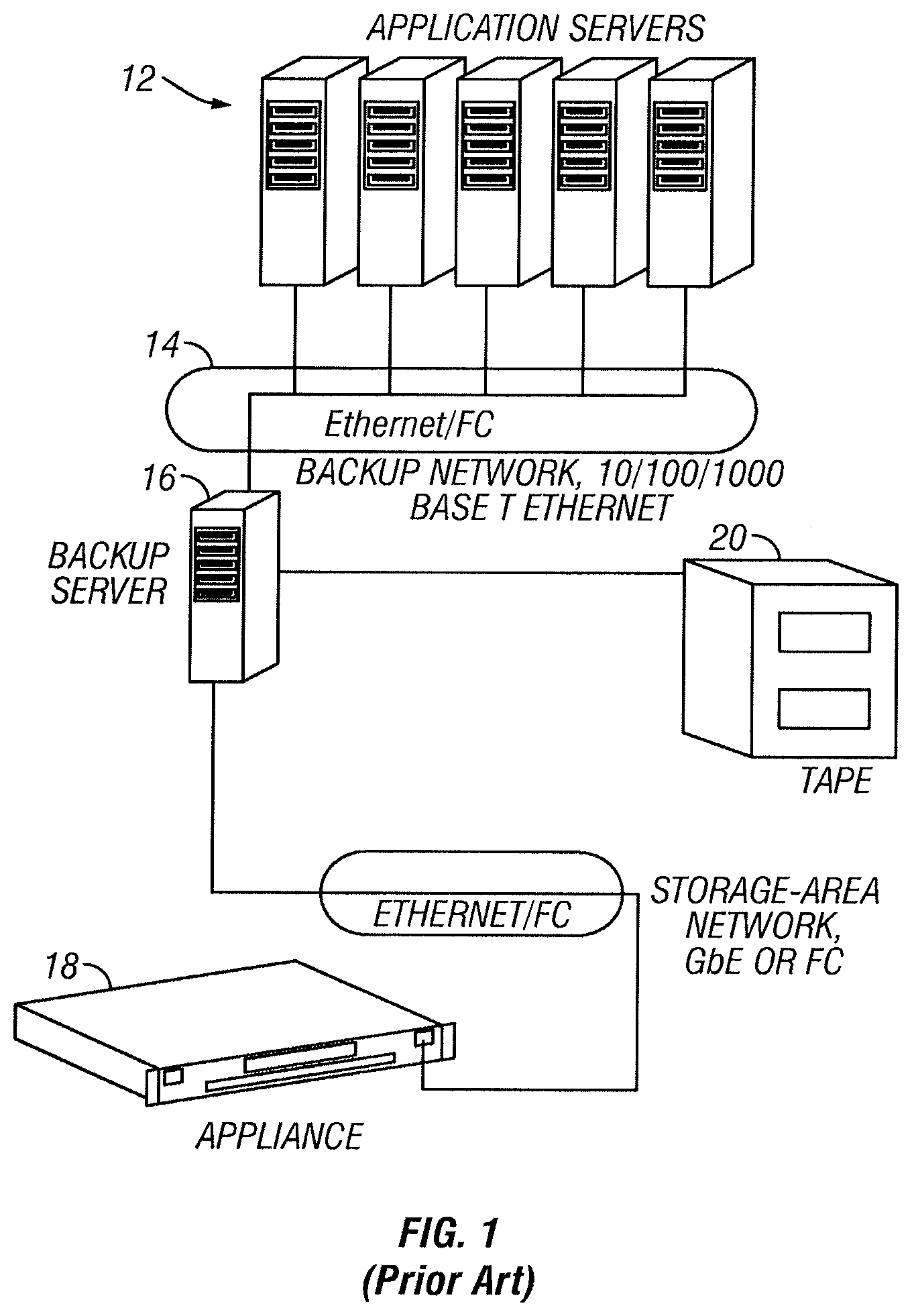 APPLICATION SERVERS

12

14

Ethernet/FC

BACKUP NETWORK, 10/100/1000 BASE T ETHERNET

16

BACKUP SERVER

20

TAPE

ETHERNET/FC

STORAGE-AREA NETWORK, GbE OR FC

18

APPLIANCE

FIG. 1
(Prior Art)