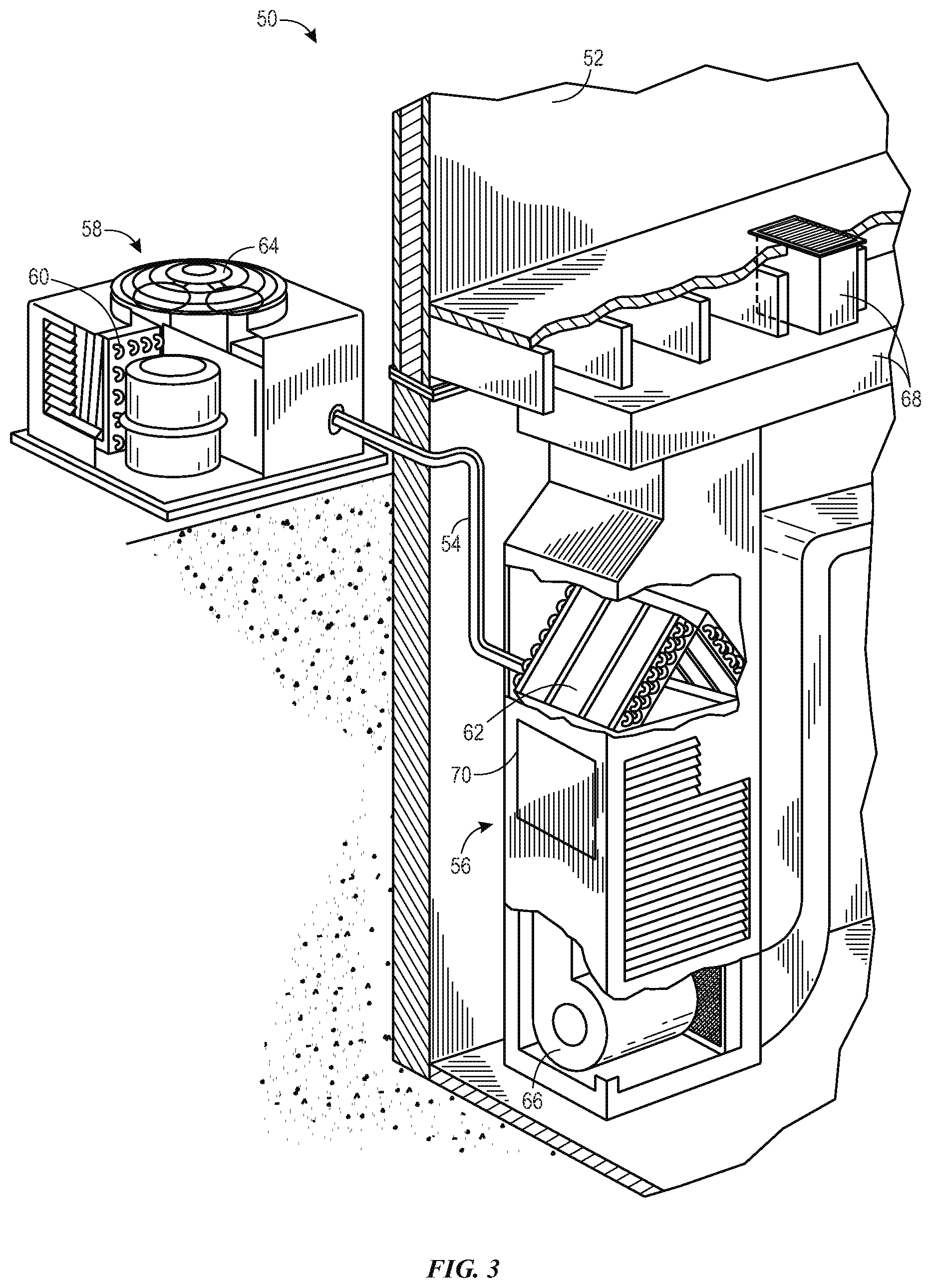 50

52

58

64

60

68

54

62

70

56

66

FIG. 3