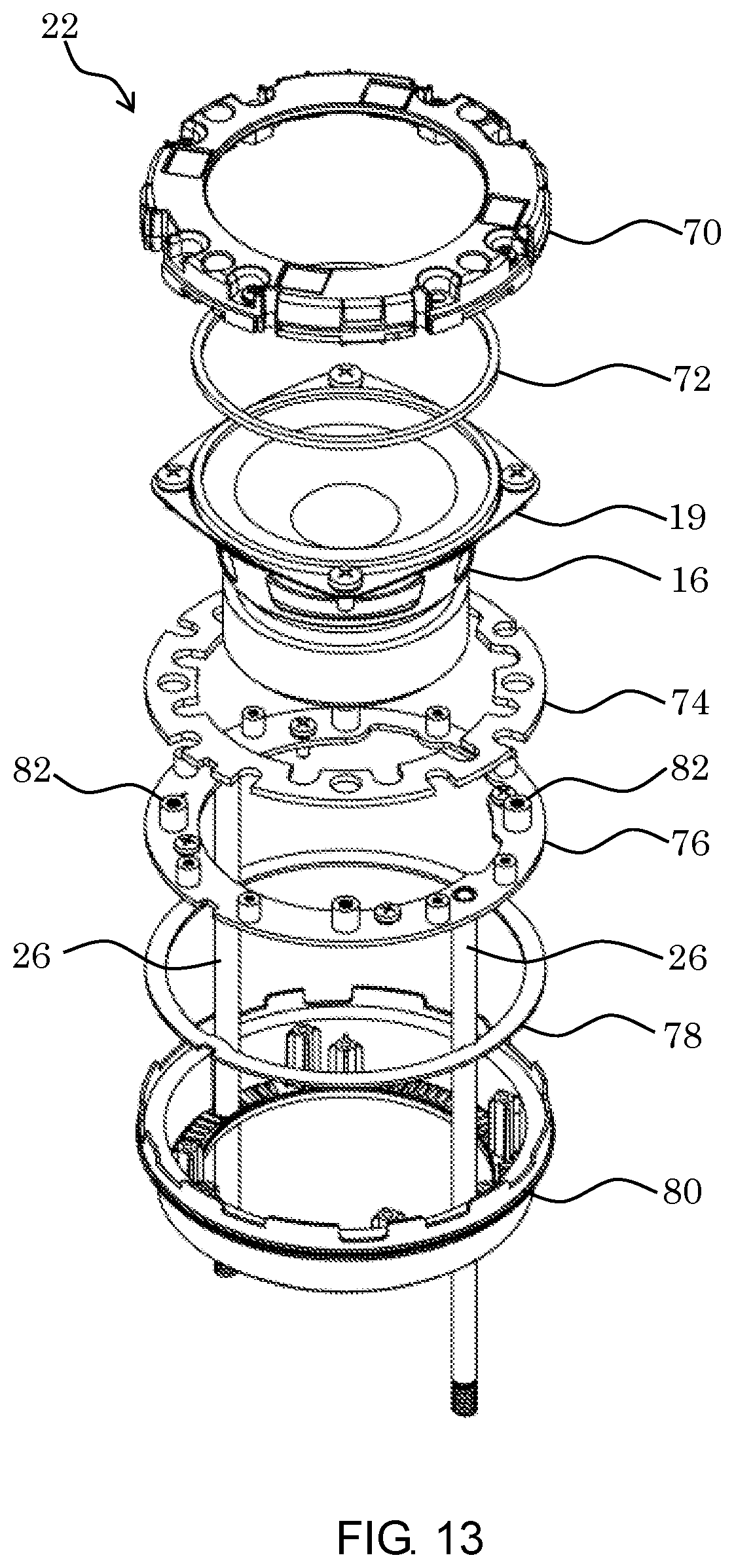 22

70

72

19

16

74

82

82

76

26

26

78

80

FIG. 13