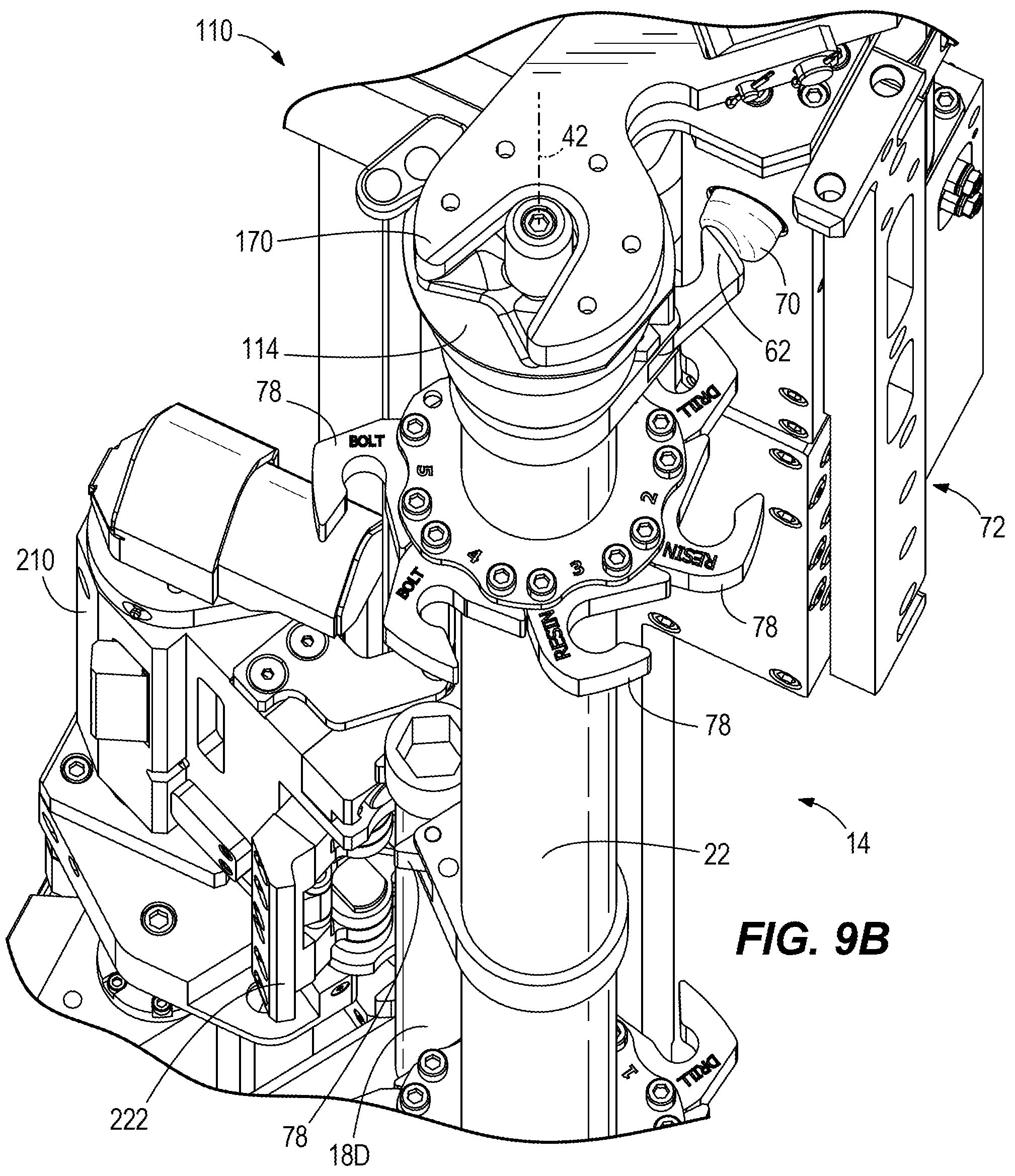 110

42

170

70

62

114

78

BOLT

DRILL

5

2

72

210

4

3

RESIN

BOLT

RESIN

78

78

14

22

FIG. 9B

DRILL

1

222

78

18D