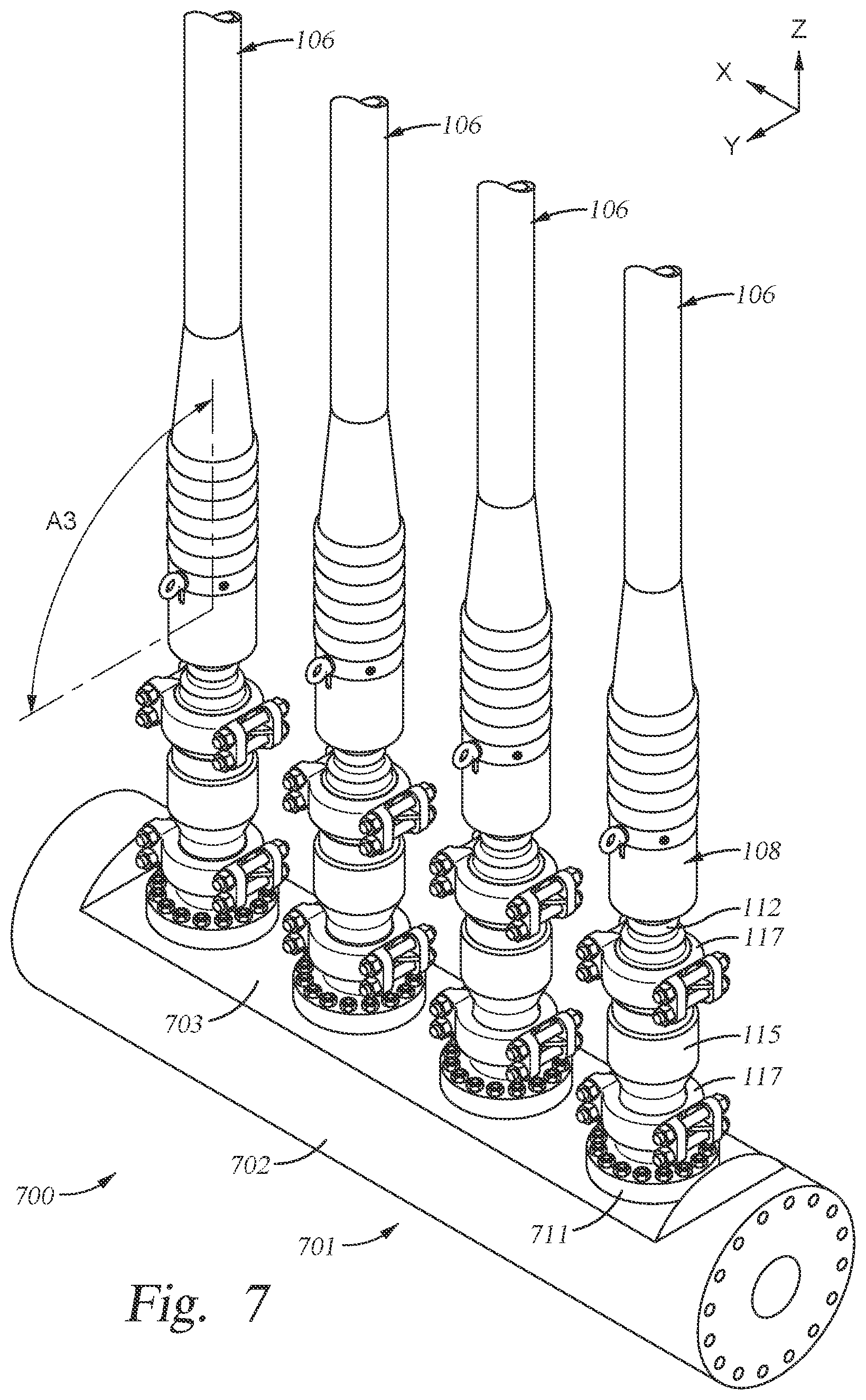 106
Z
X
Y
106
106
106
A3
108
112
117
703
115
117
702
700
711
701
Fig. 7