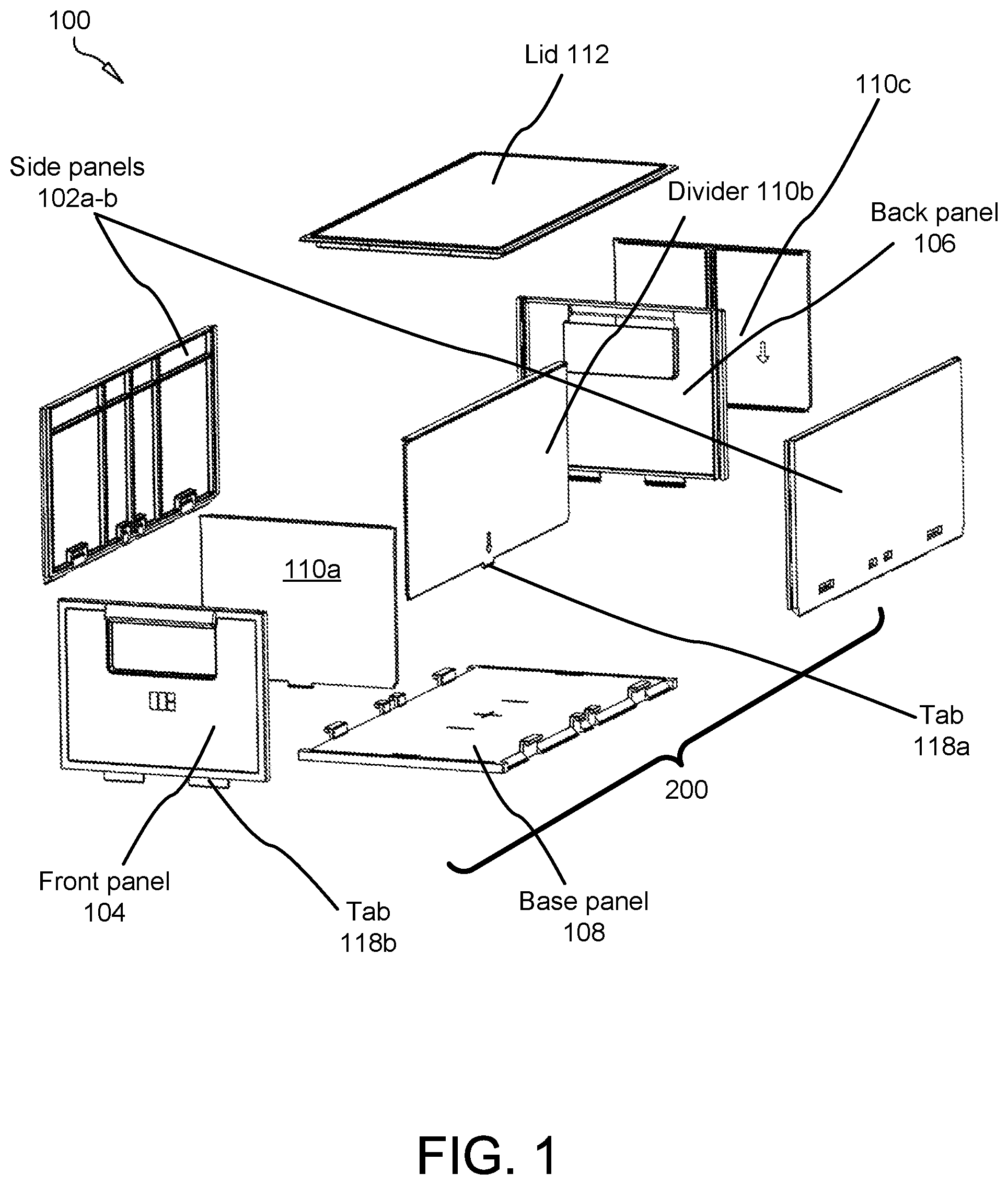 100

Lid 112

110c

Side panels 102a-b

Divider 110b

Back panel 106

110a

Tab 118a

200

Front panel 104

Tab 118b

Base panel 108

FIG. 1