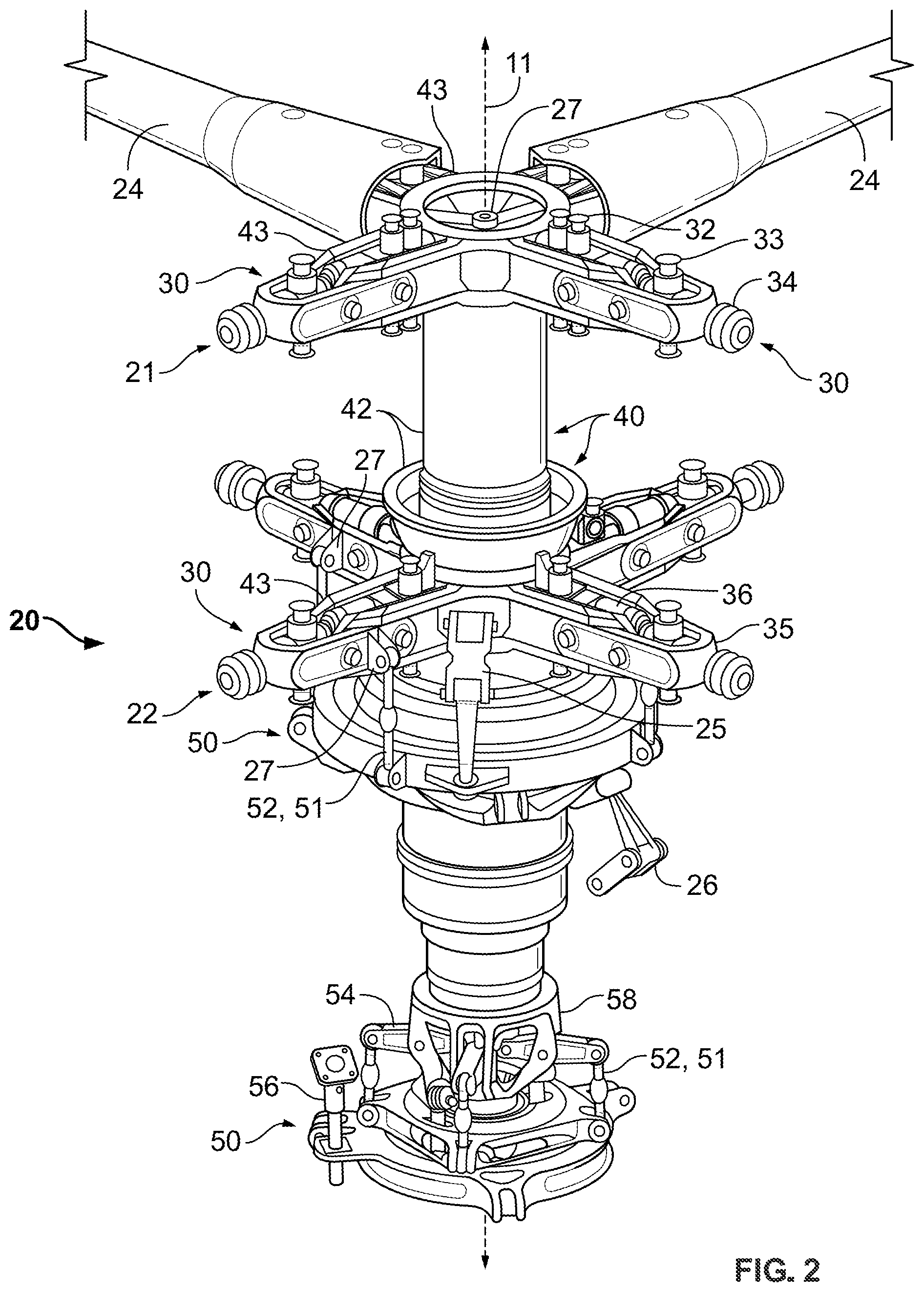 11
43
27
24
24
43
32
33
30
34
21
30
42
40
27
30
43
36
20
35
22
25
50
27
52, 51
26
54
58
52, 51
56
50
FIG. 2