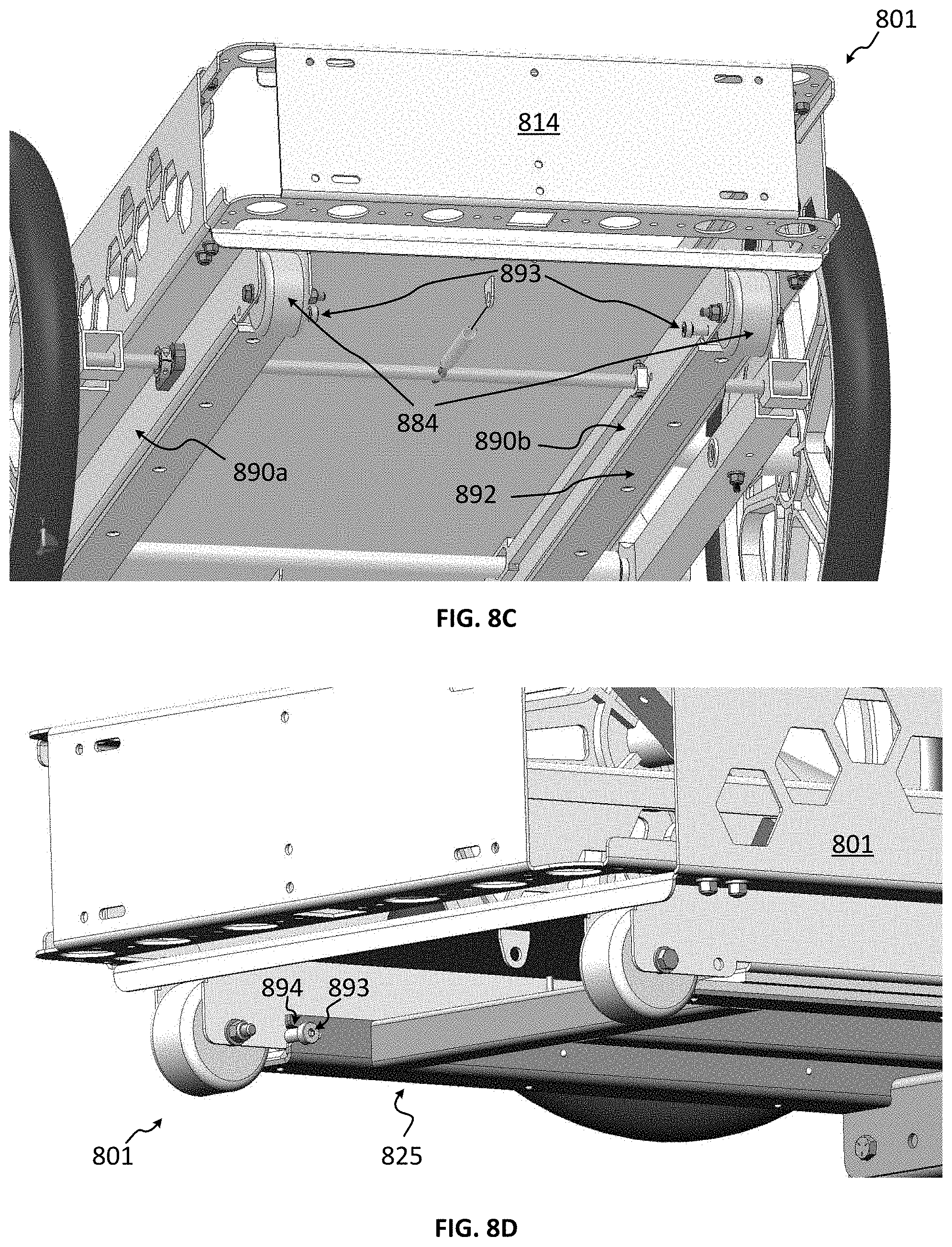 801

814

893

884

890b

890a

892

FIG. 8C

801

894

893

801

825

FIG. 8D