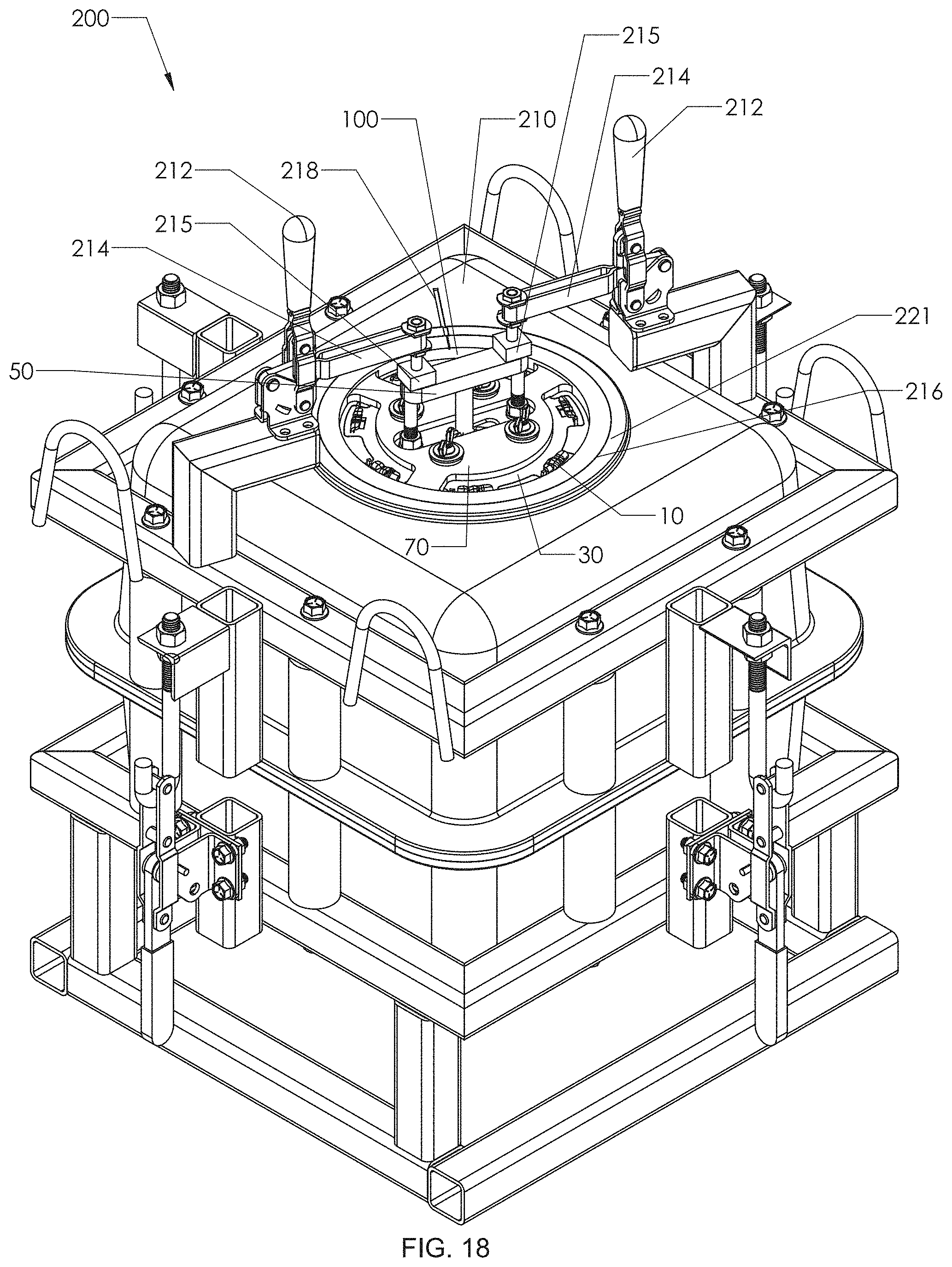 200

215

214

212

100

210

212

218

215

214

221

50

216

10

70

30

FIG. 18