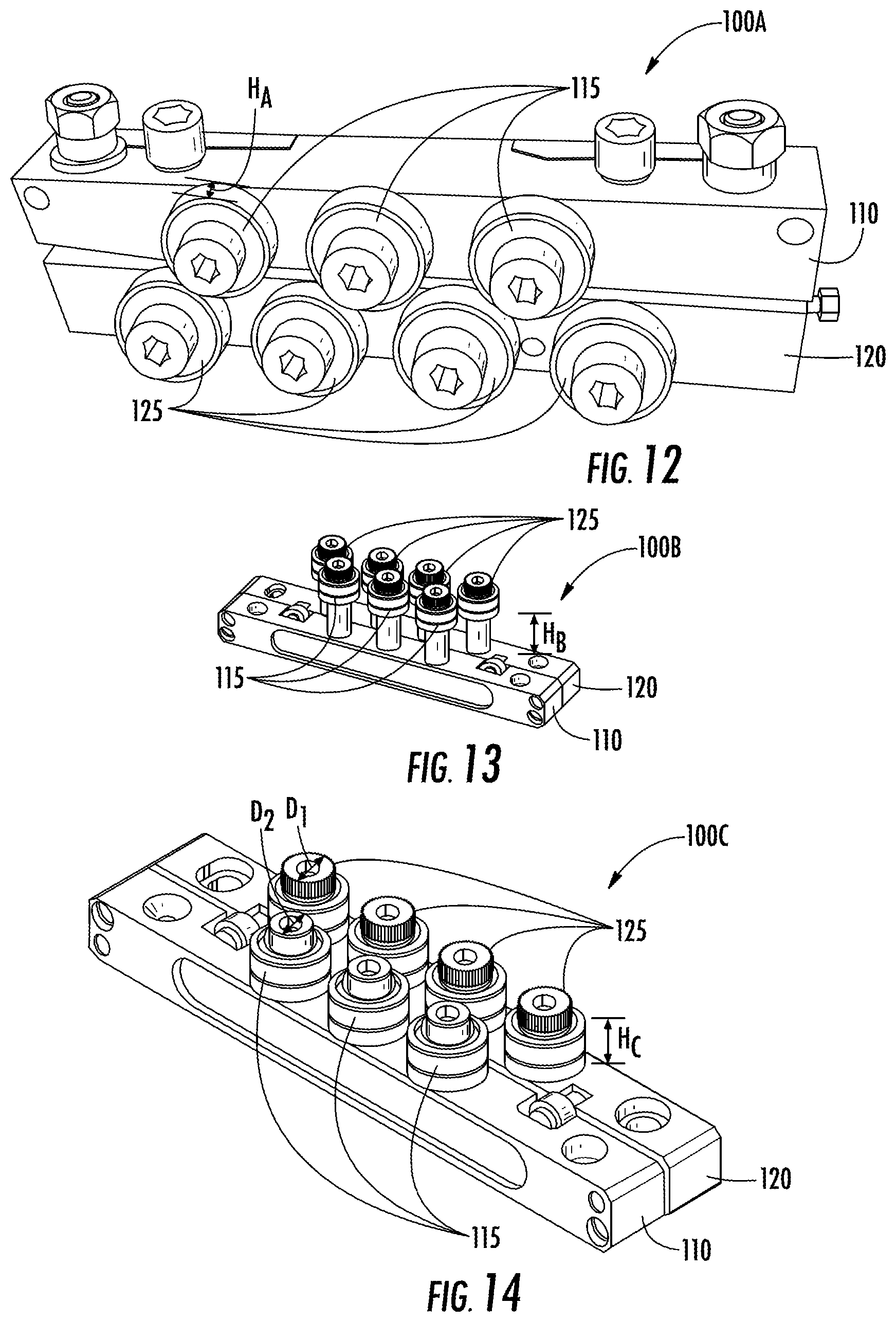 100A

$H_A$

115

110

120

125

FIG. 12

125

100B

$H_B$

115

120

110

FIG. 13

$D_2$ $D_1$

100C

125

$H_C$

120

115

110

FIG. 14