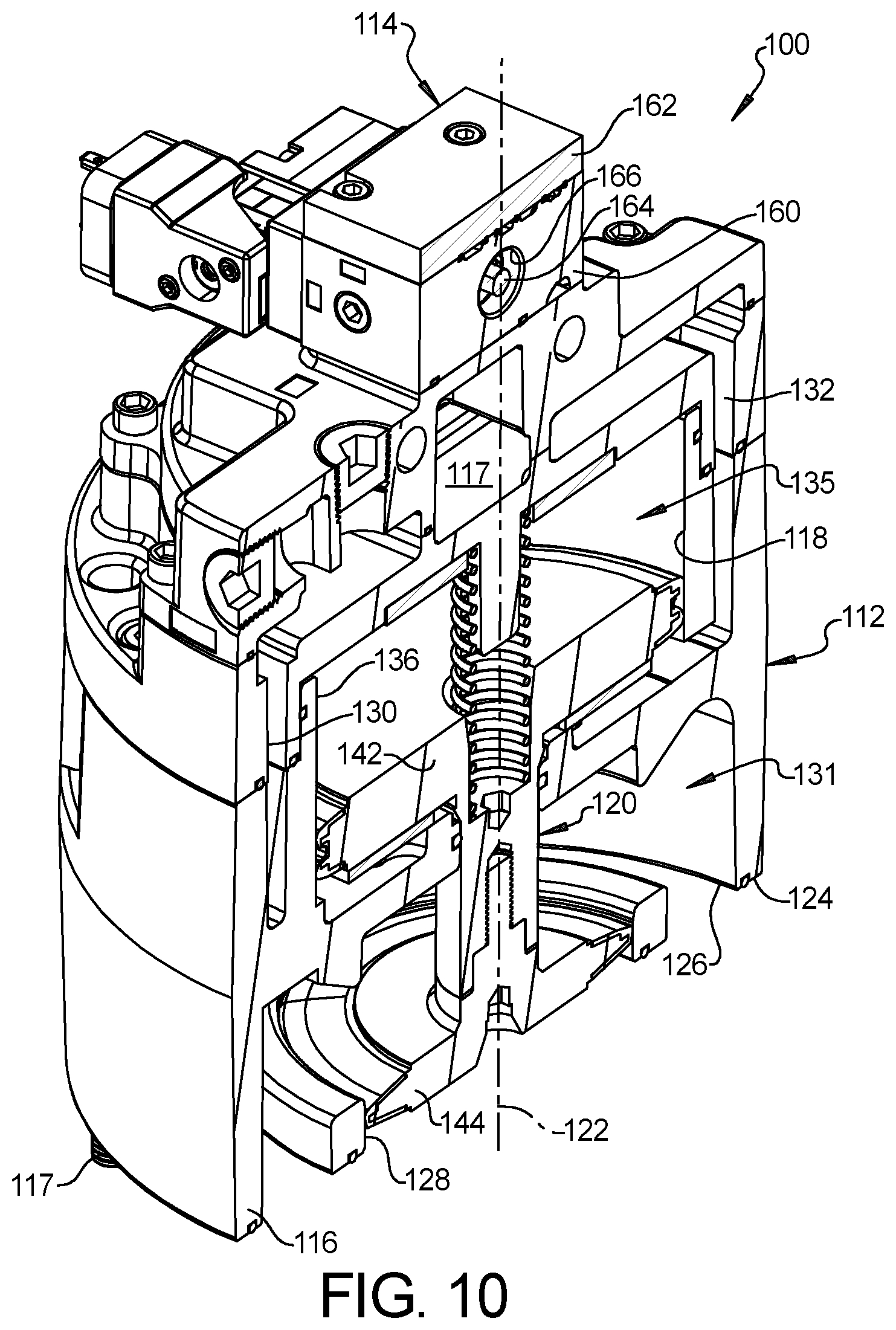 114
100
162
166
164
160
132
117
135
118
112
136
130
142
131
120
124
126
144
122
128
117
116
FIG. 10