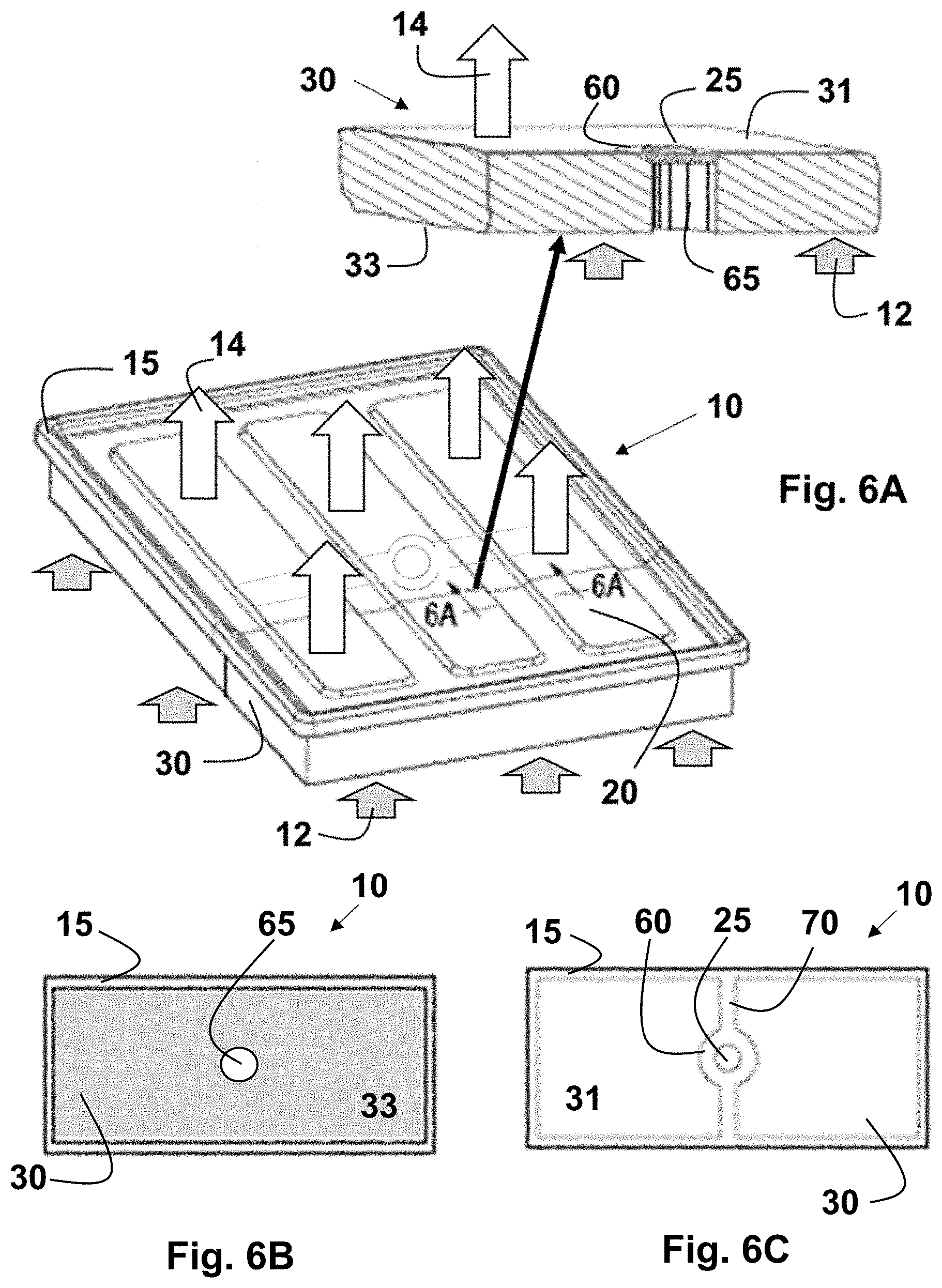 14
30
60
25
31
33
65
12
15
14
10
Fig. 6A
6A
6A
30
20
12
10
15
65
33
30
Fig. 6B
10
15
60
25
70
31
30
Fig. 6C