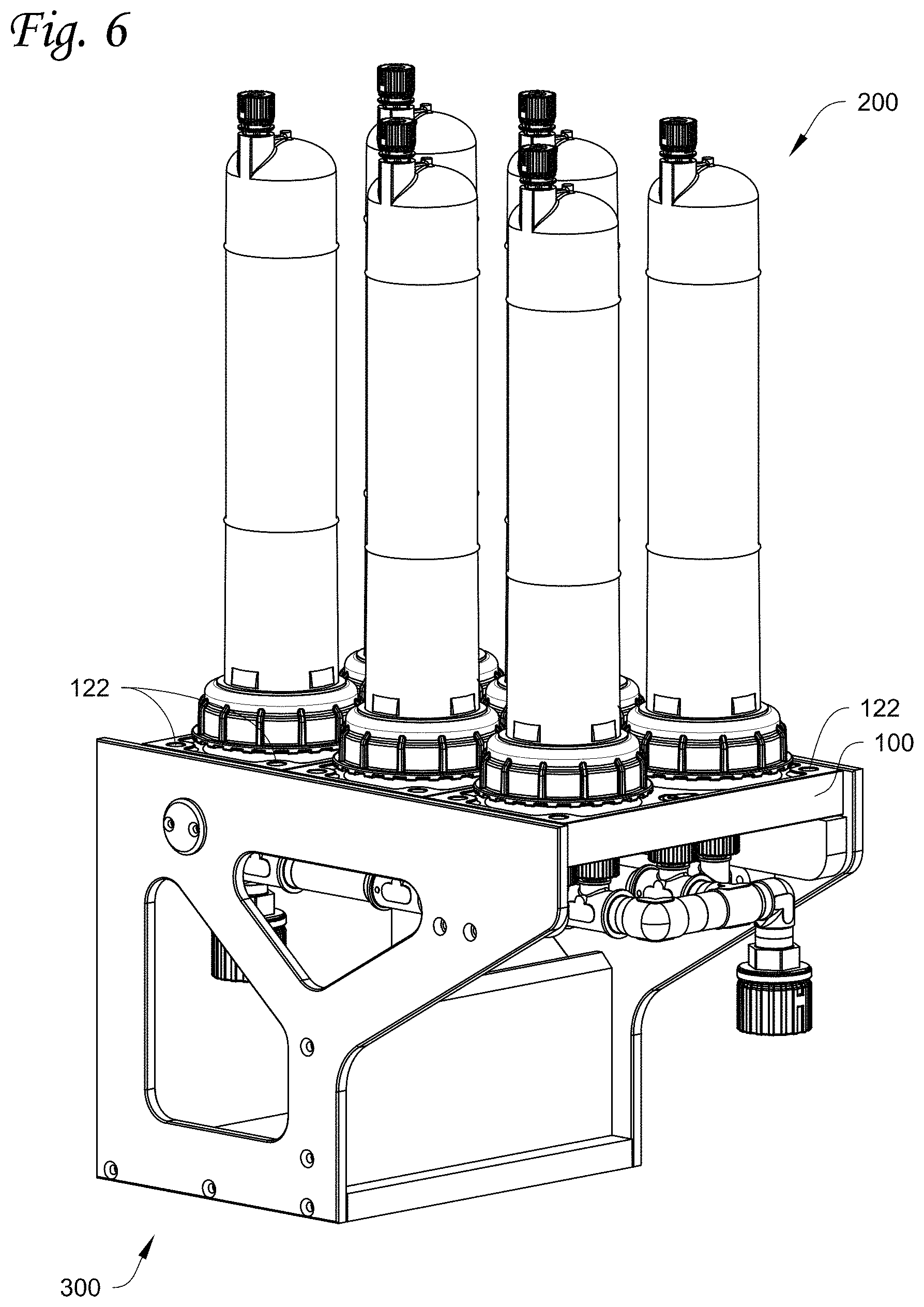 Fig. 6

200

122

122

100

300