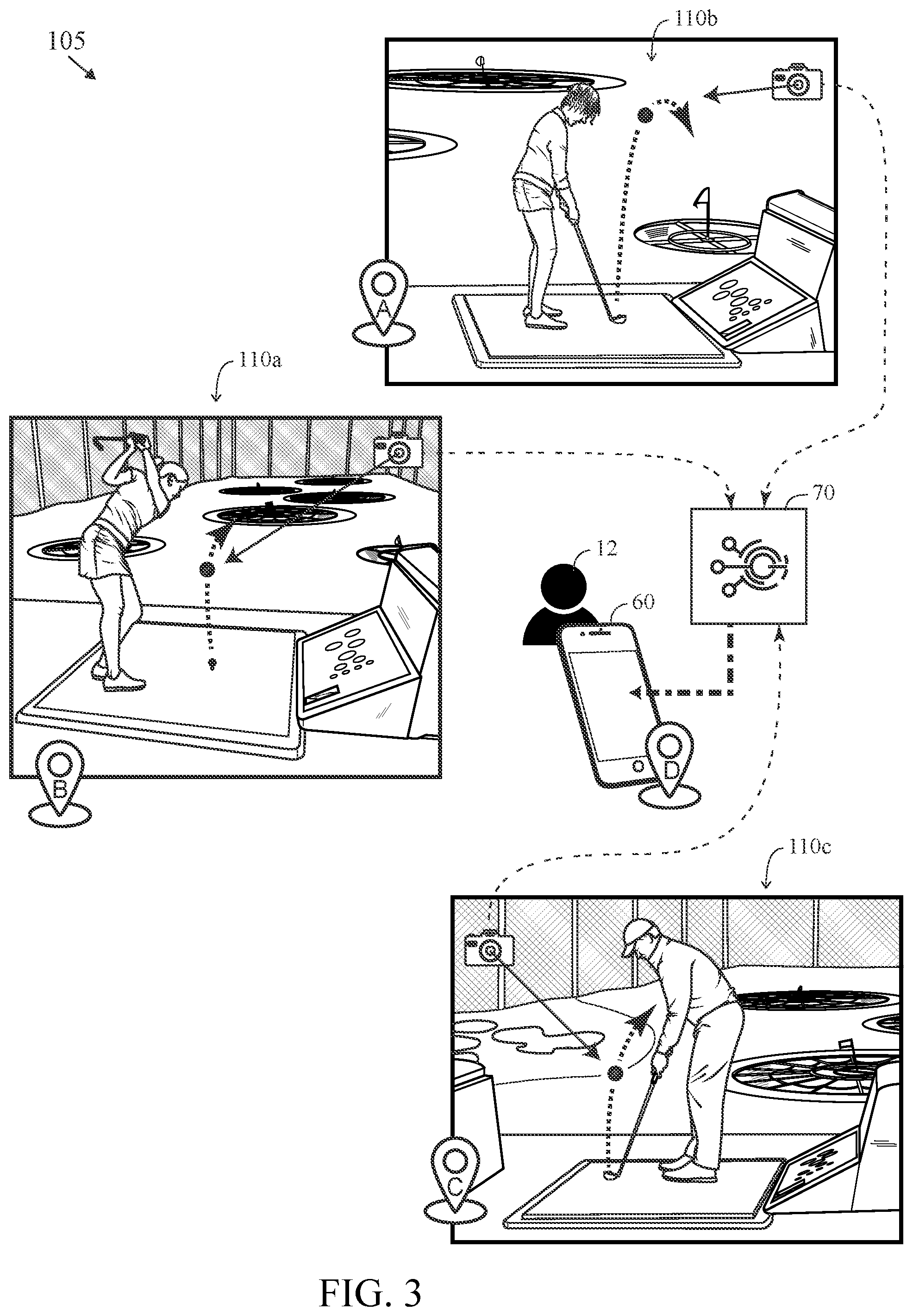 105

110b

A

110a

70

12

60

B

D

110c

C

FIG. 3