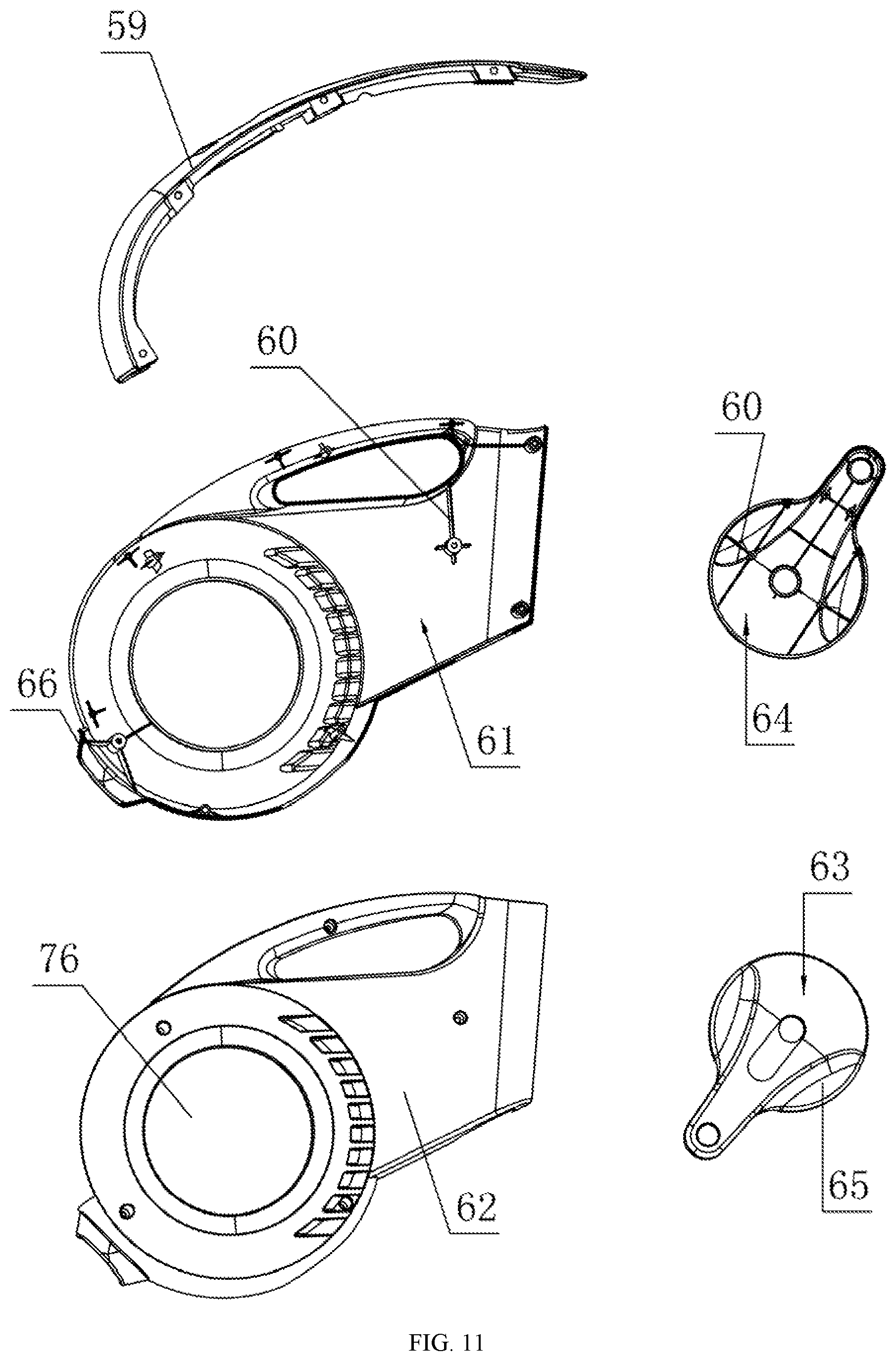 59

60

60

66

61

64

63

76

62

65

FIG. 11