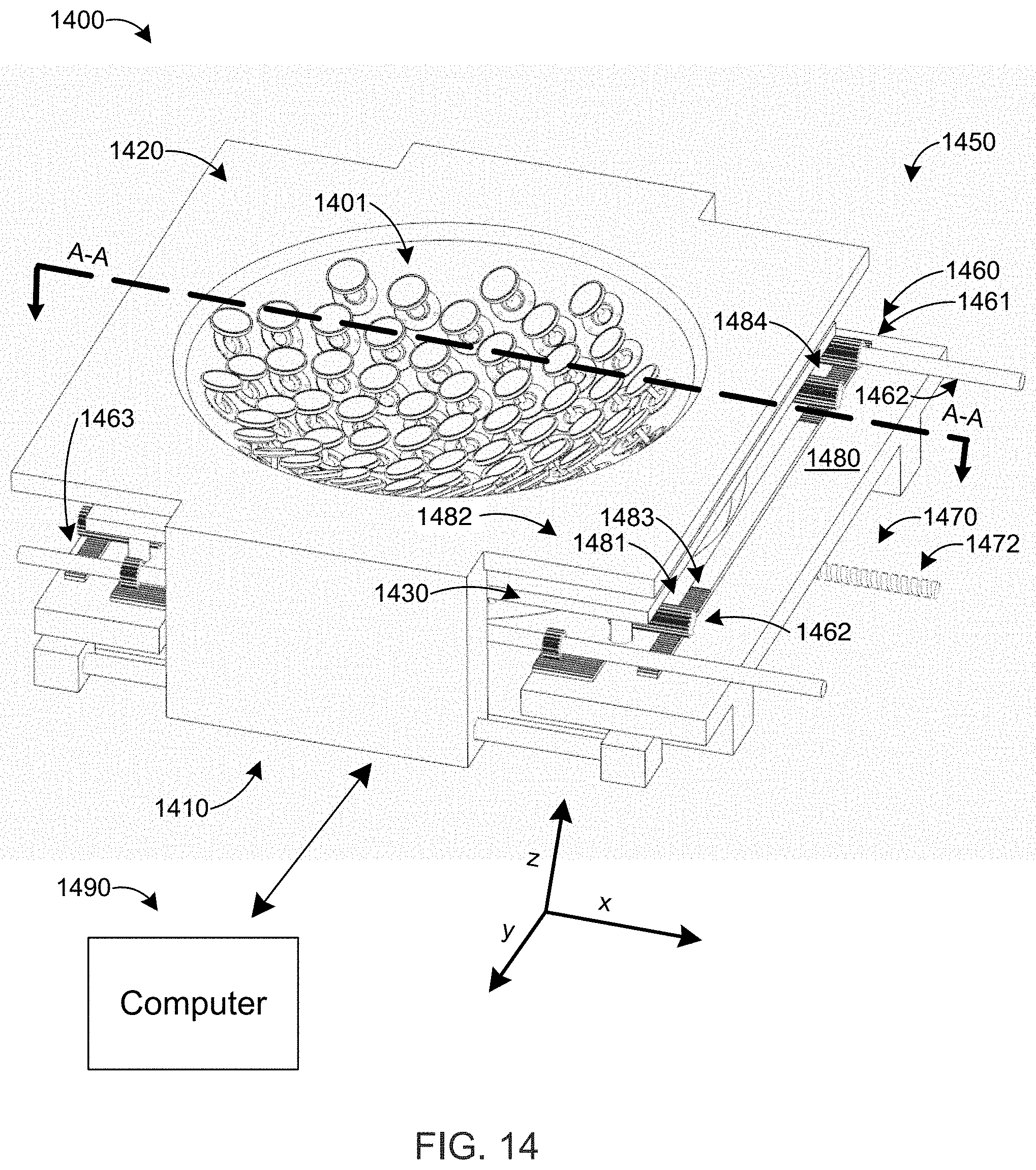 1400

1420

1450

1401

A-A

1460

1461

1484

1462

A-A

1463

1480

1482

1483

1470

1481

1472

1430

1462

1410

z

x

y

1490

Computer

FIG. 14