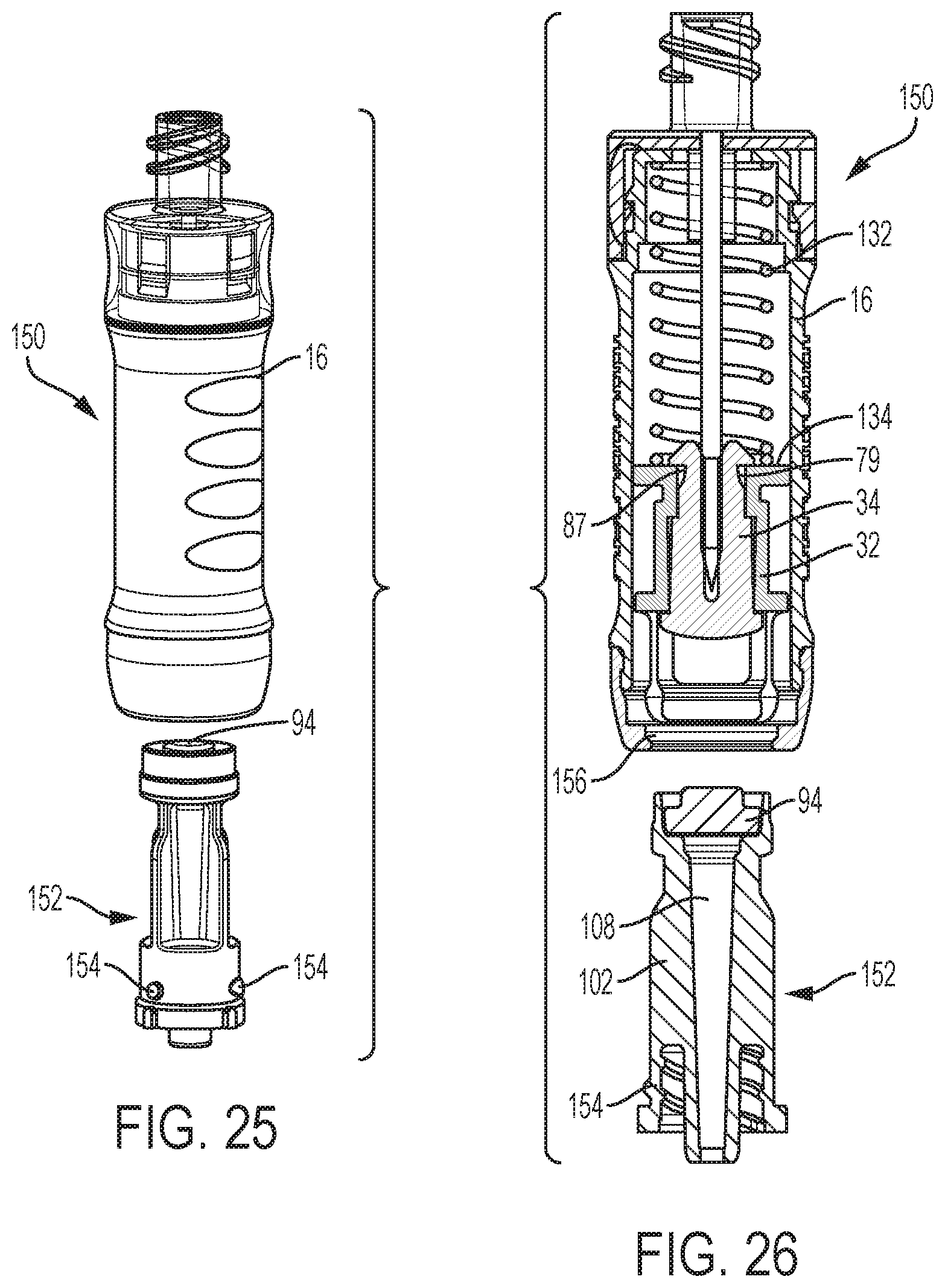 150

16

94

152

154

154

FIG. 25

150

132

16

134

79

87

34

32

156

94

108

102

152

154

FIG. 26