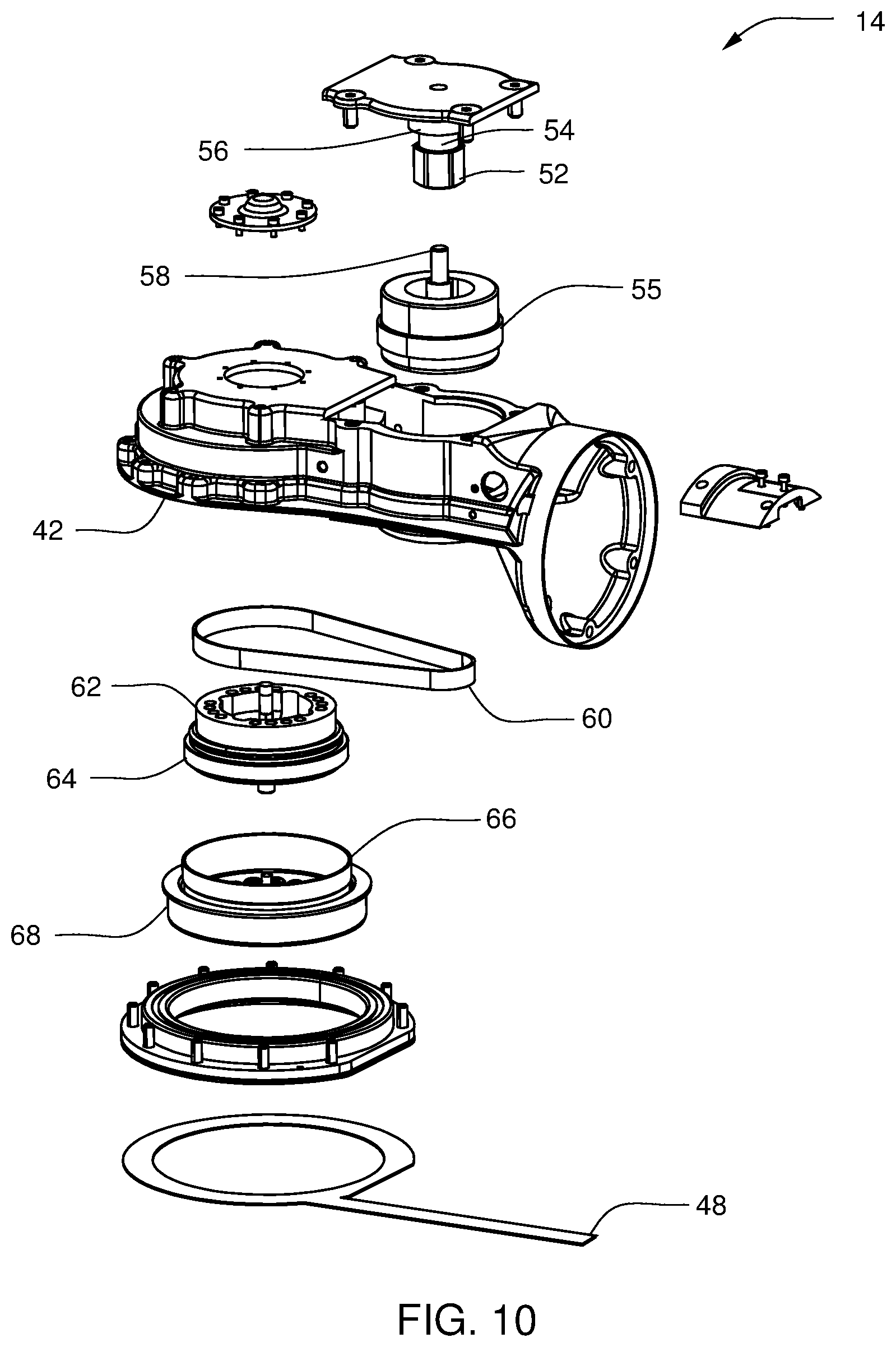 14

54

56

52

58

55

42

62

60

64

66

68

48

FIG. 10