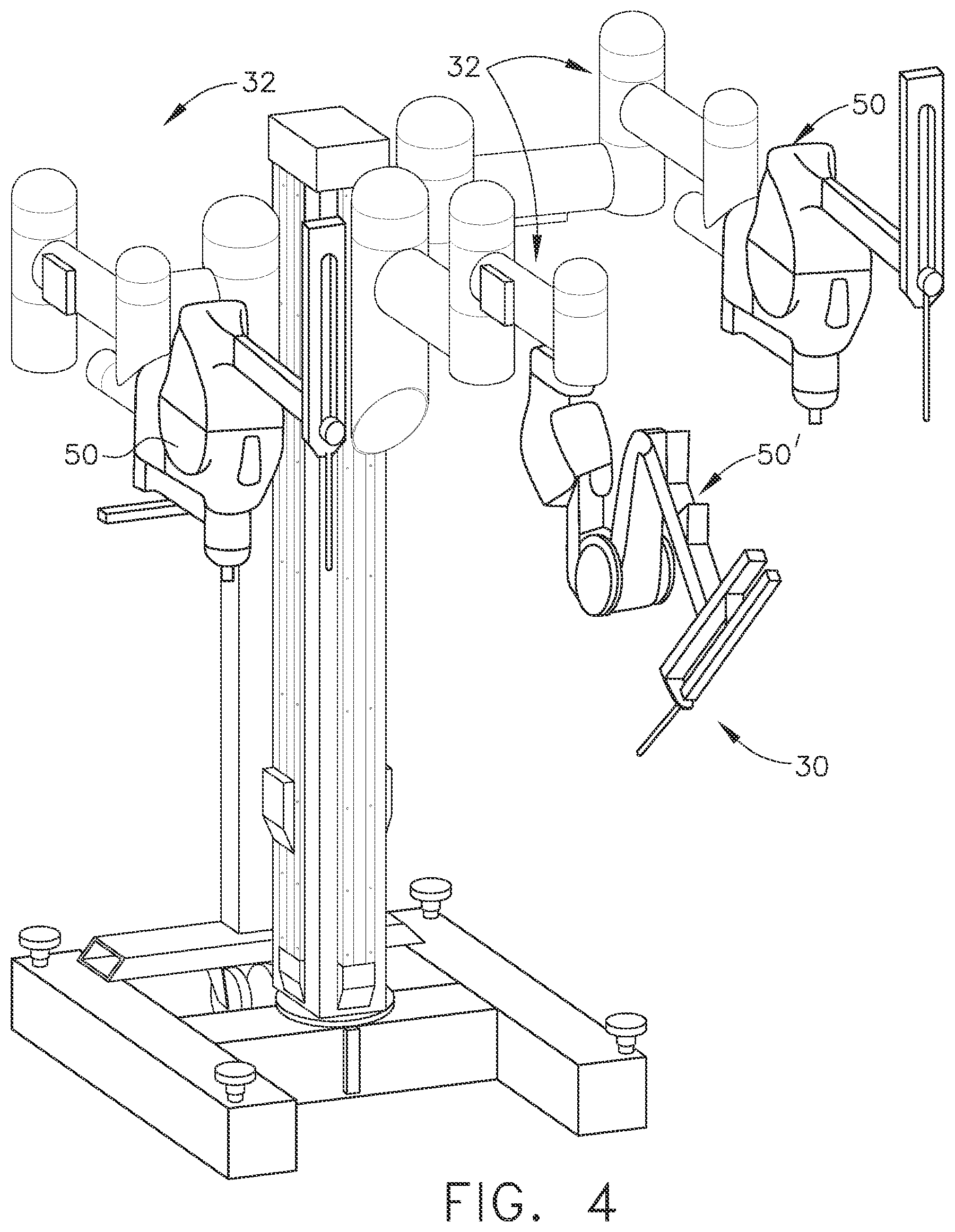 32

32

50

50

50'

30

FIG. 4