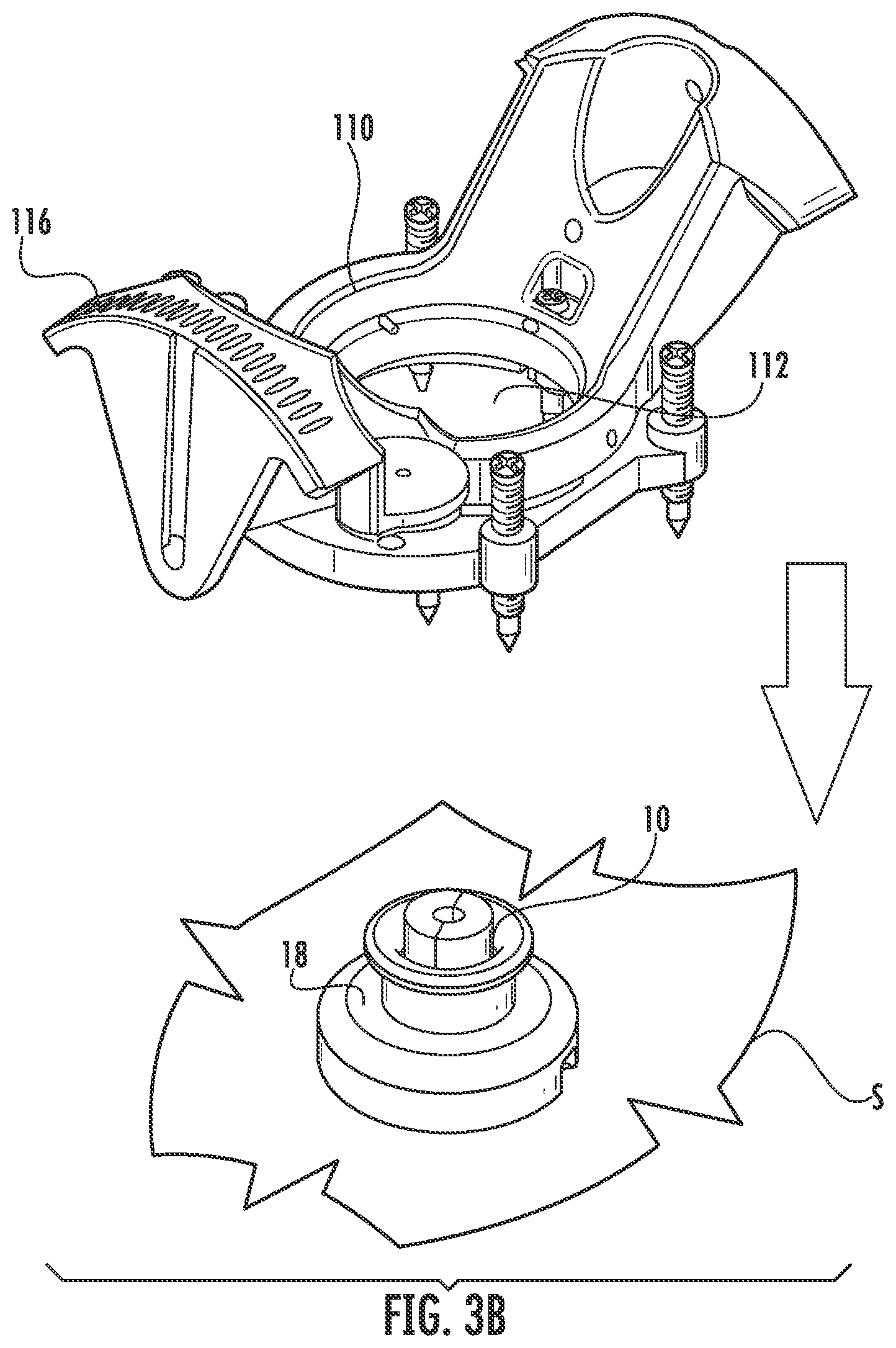 110
116
112
10
18
S
FIG. 3B