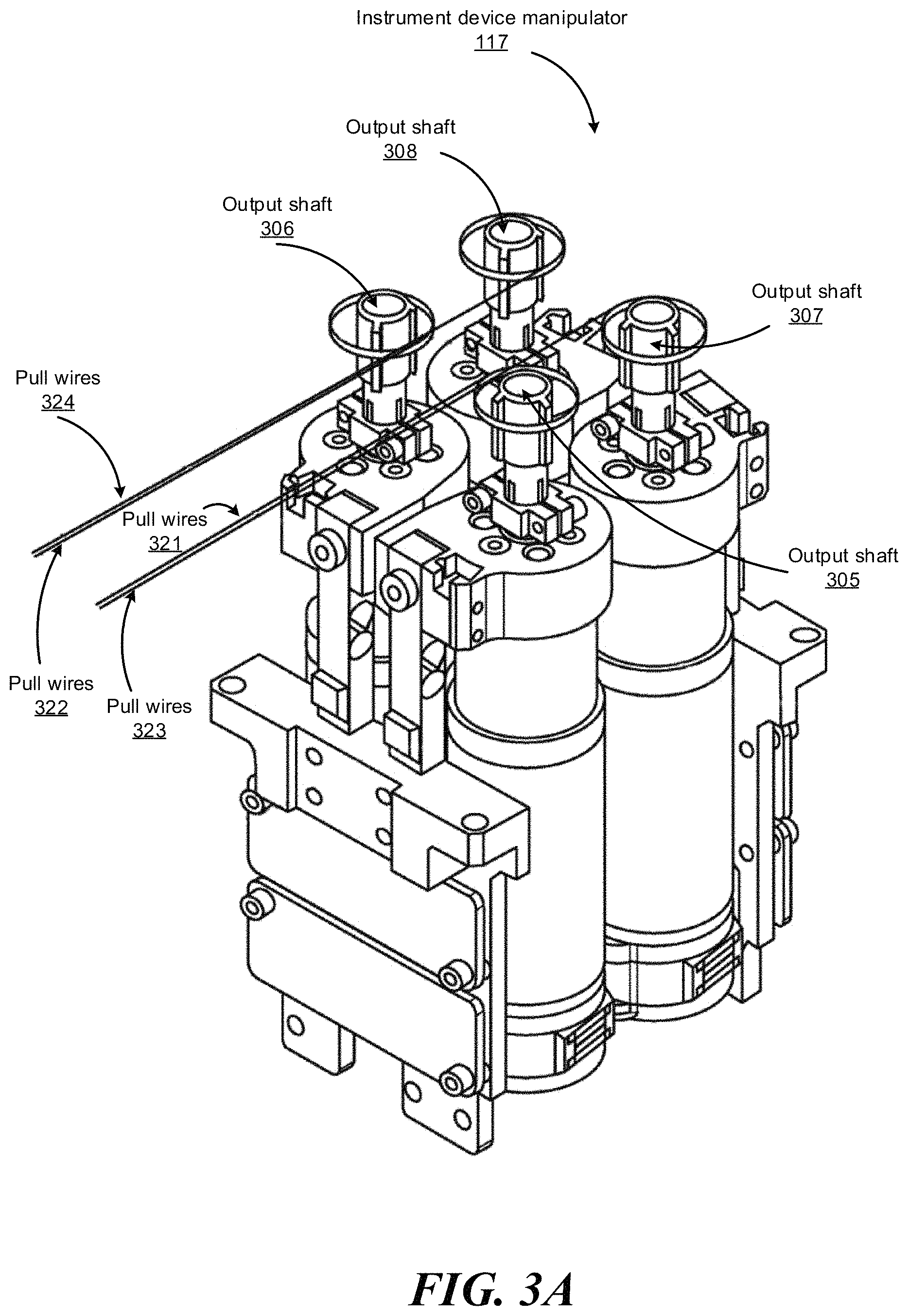 Instrument device manipulator
117

Output shaft
308

Output shaft
306

Output shaft
307

Pull wires
324

Pull wires
321

Output shaft
305

Pull wires
322

Pull wires
323

FIG. 3A