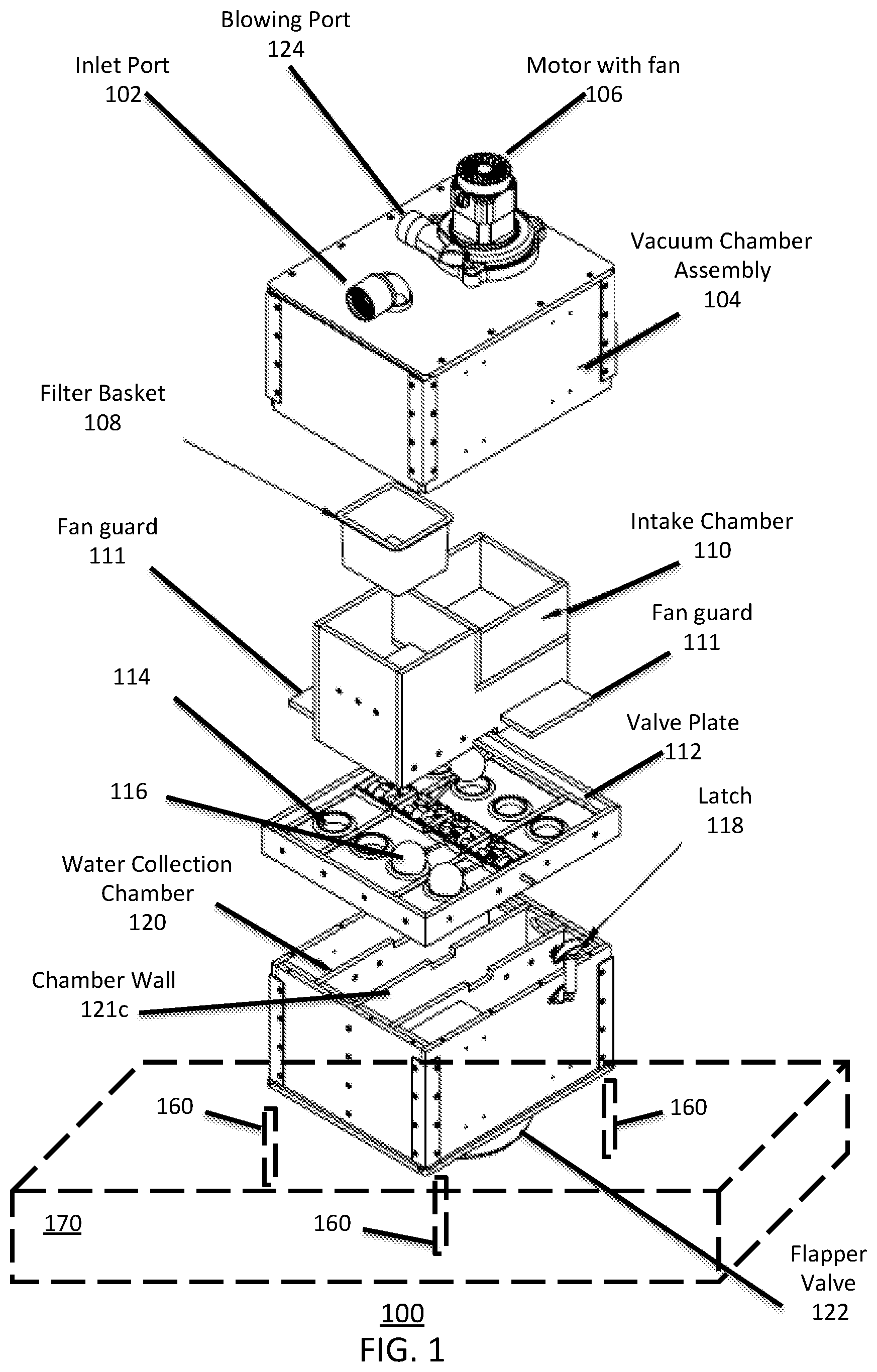 Blowing Port
124

Inlet Port
102

Motor with fan
106

Vacuum Chamber Assembly
104

Filter Basket
108

Fan guard
111

Intake Chamber
110

Fan guard
111

114

Valve Plate
112

116

Latch
118

Water Collection Chamber
120

Chamber Wall
121c

160

160

170

160

Flapper Valve
122

100

FIG. 1