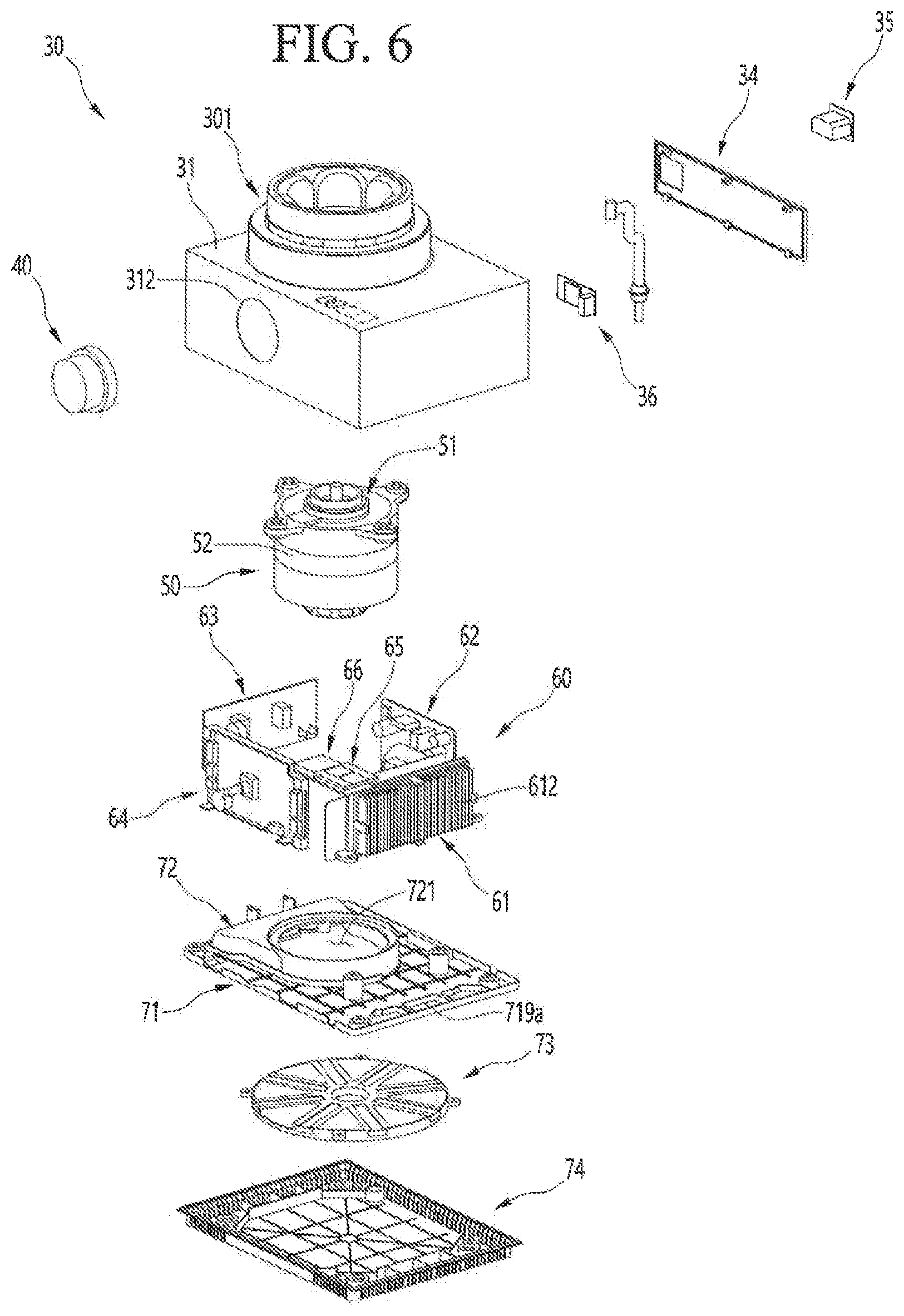 FIG. 6

30

35

34

301

31

312

40

36

51

52

50

63

66

65

62

60

64

612

61

72

721

71

719a

73

74