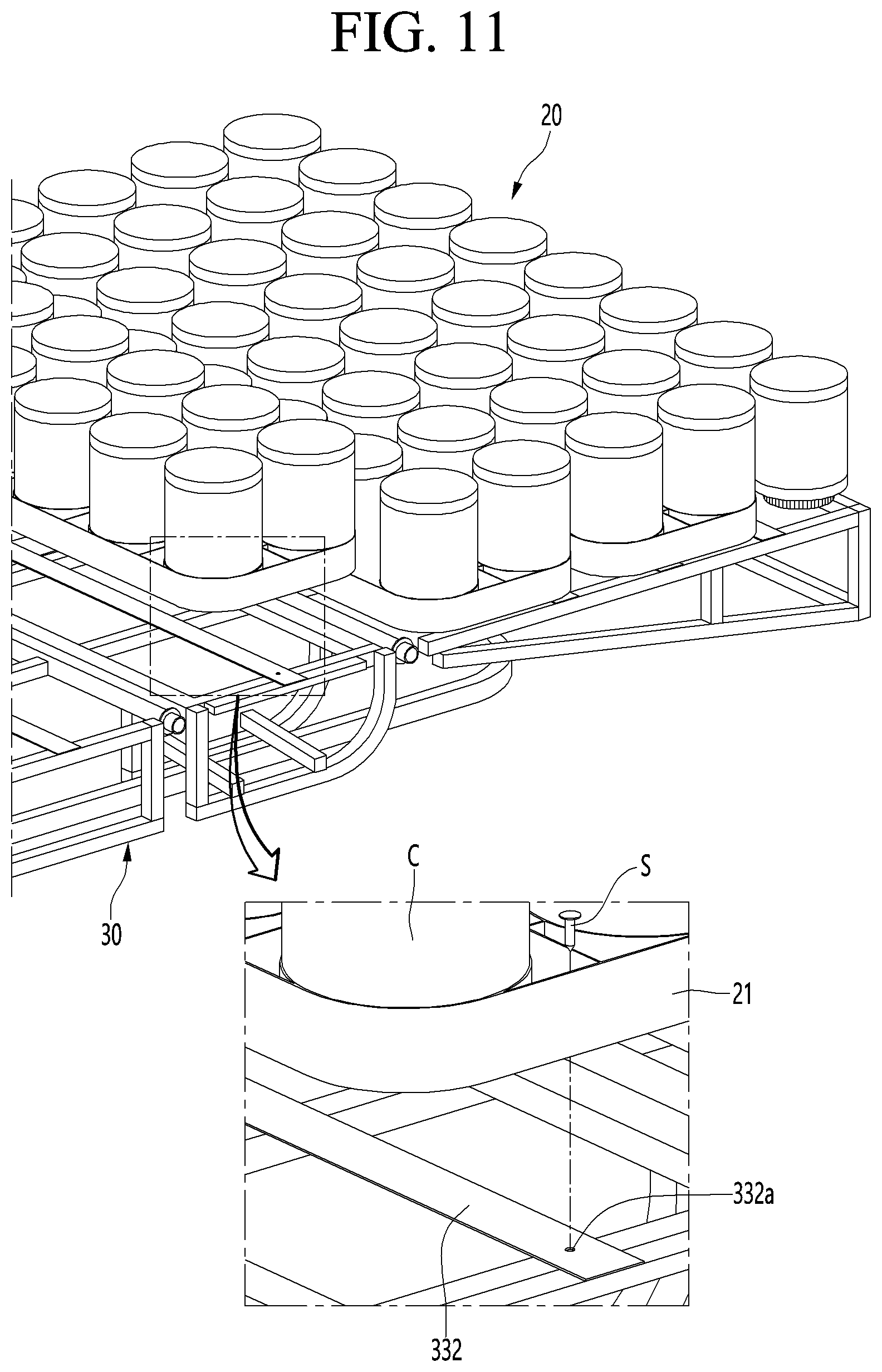 FIG. 11

20

30

C

S

21

332a

332