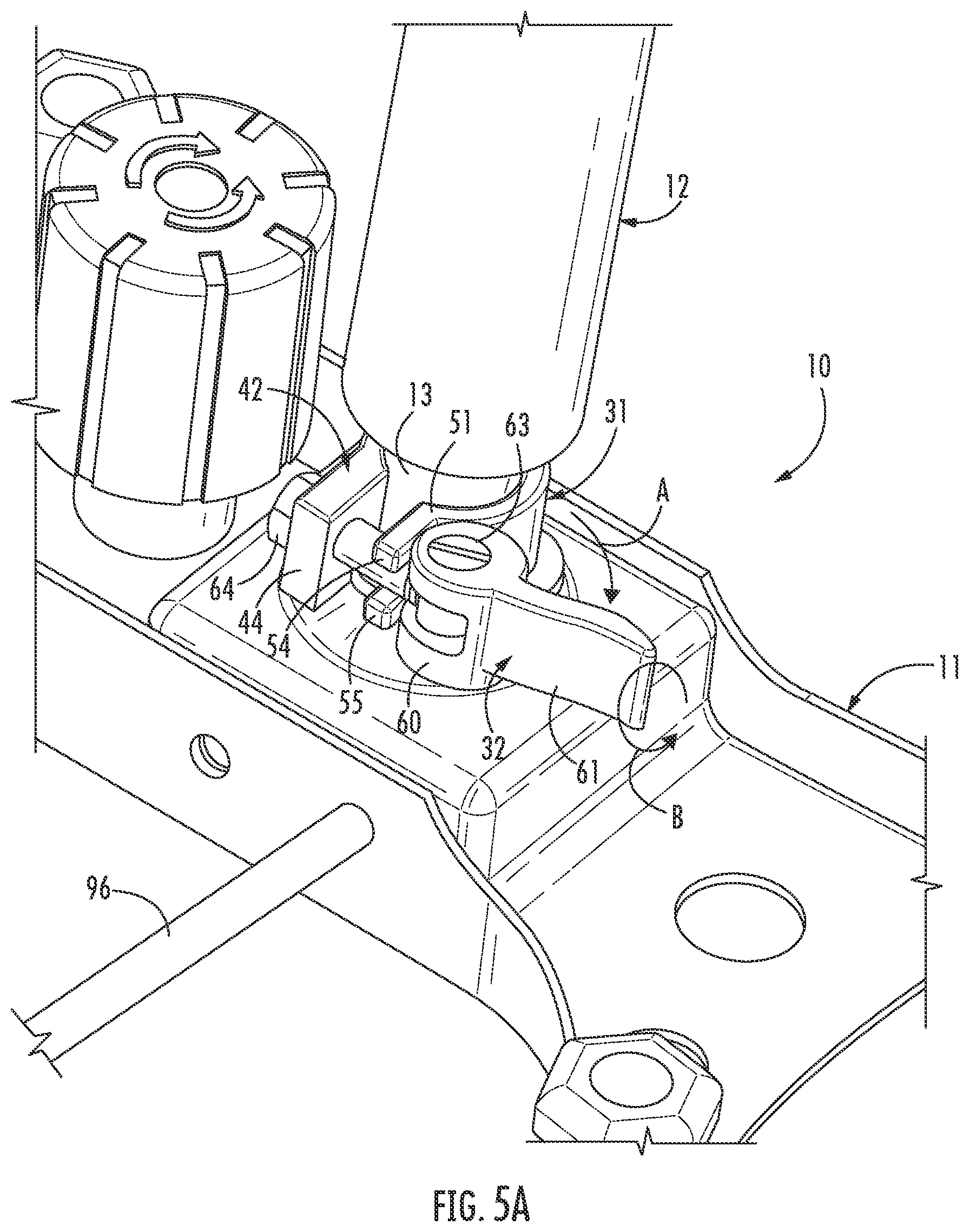 12

10

42

13

51

63

31

A

64

44

54

55

60

32

61

11

B

96

FIG. 5A