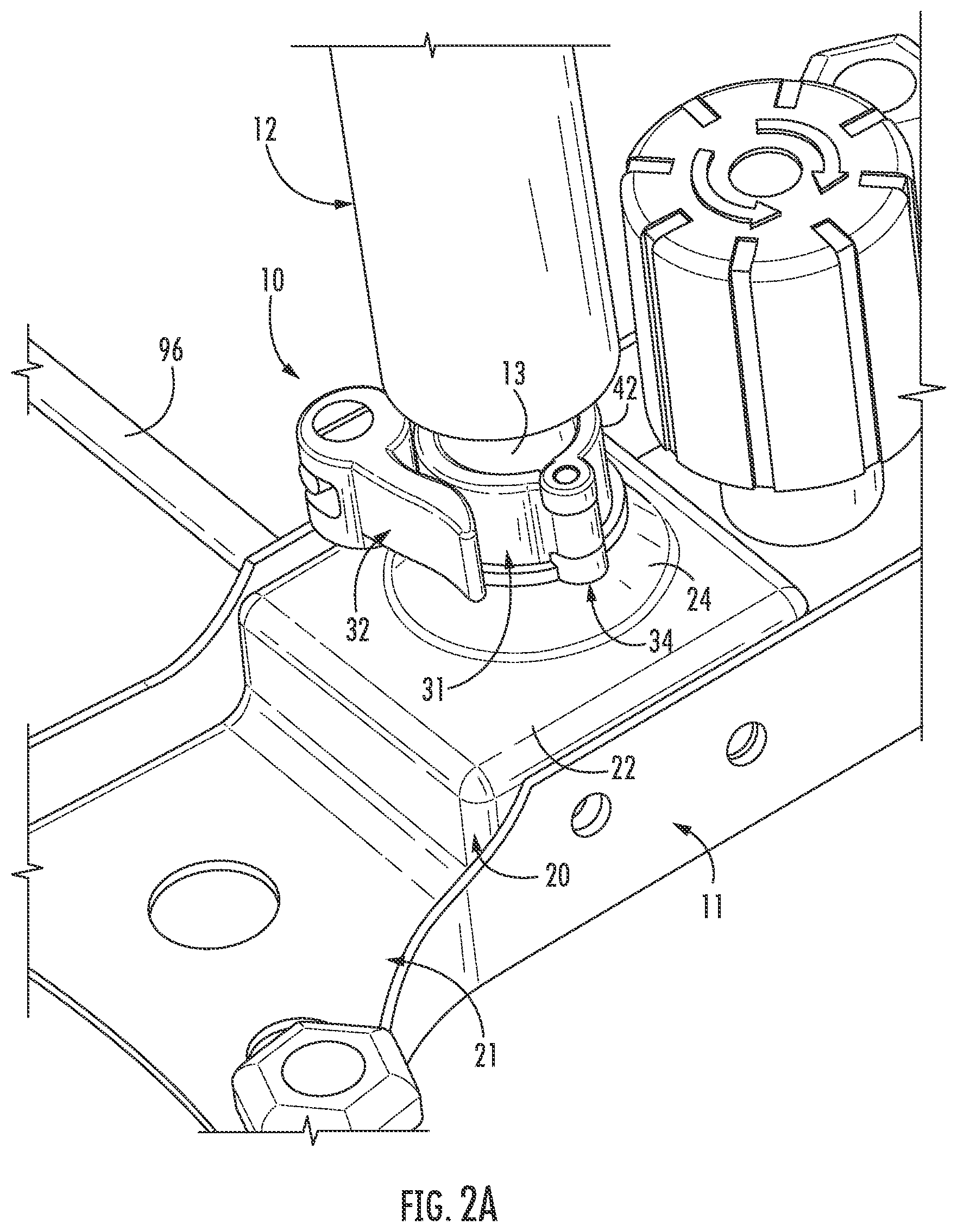 12

10

96

13

42

32

31

34

24

22

20

11

21

FIG. 2A